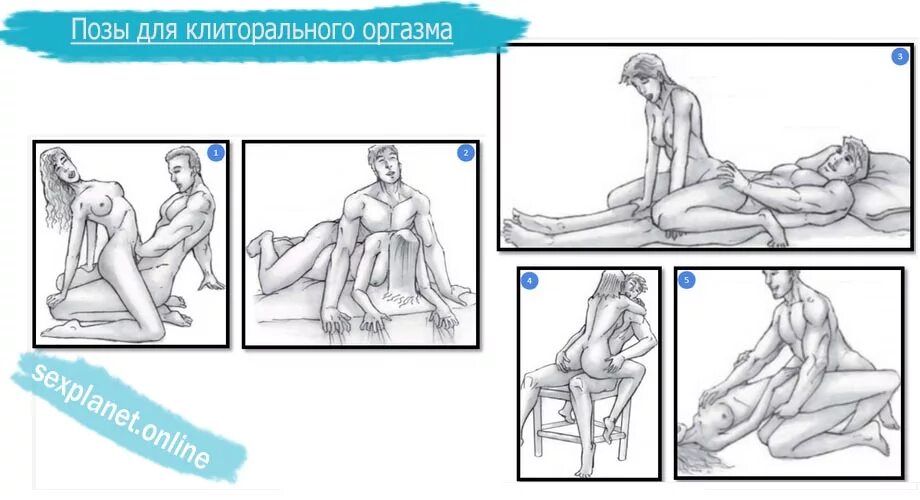 Позы для клиторального оргазма

1

2

3

4

5

sexplanet.online