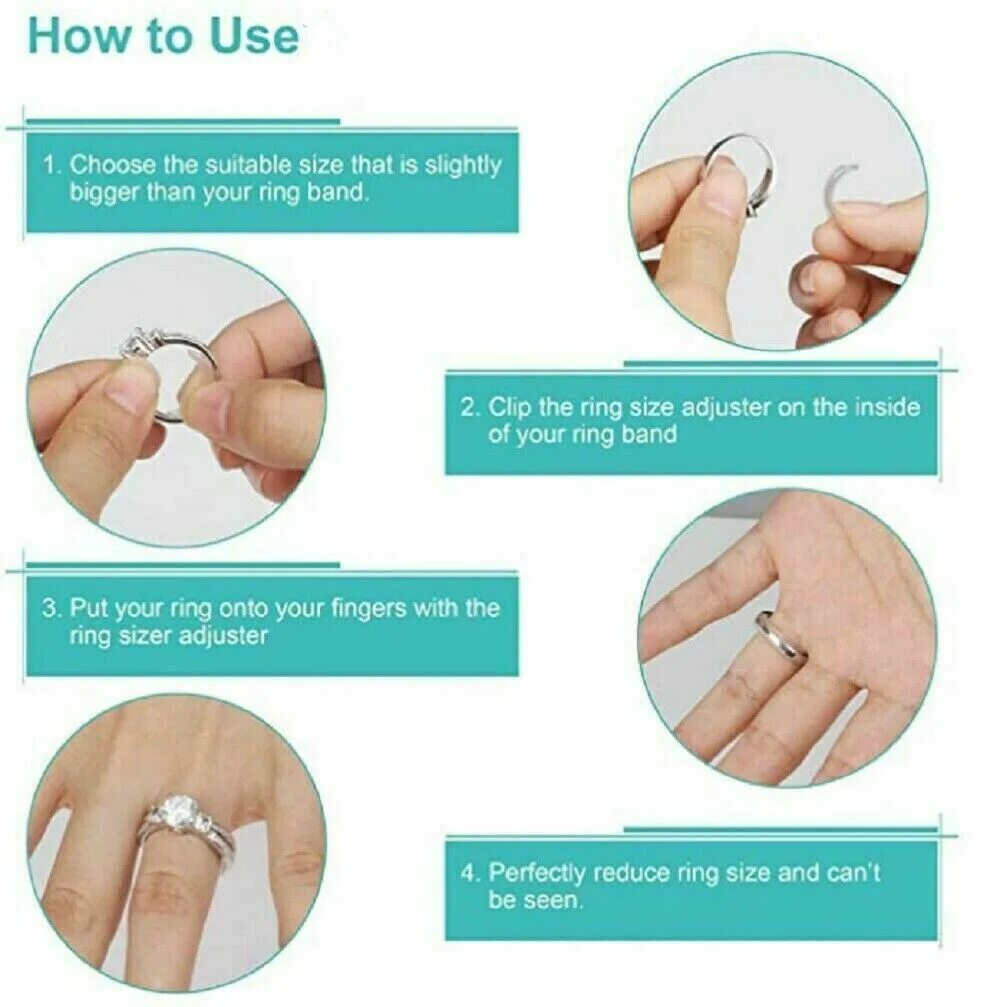 How to Use

1. Choose the suitable size that is slightly bigger than your ring band.

2. Clip the ring size adjuster on the inside of your ring band

3. Put your ring onto your fingers with the ring sizer adjuster

4. Perfectly reduce ring size and can't be seen.