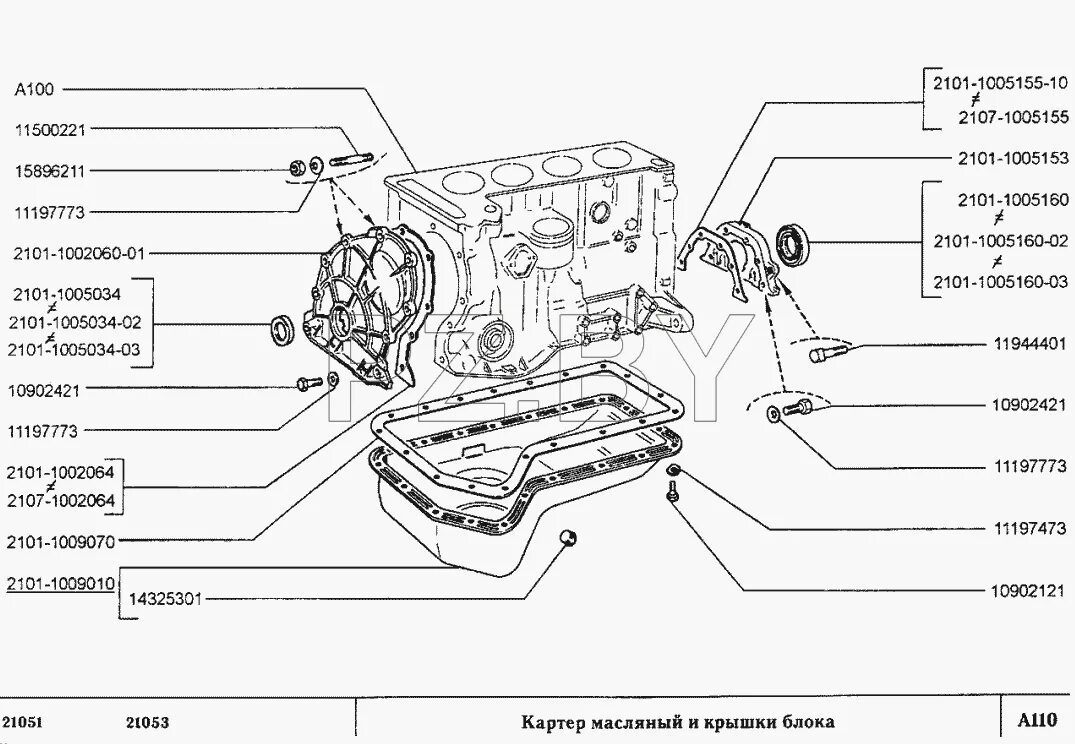 A100
11500221
15896211
11197773
2101-1002060-01
2101-1005034
≠
2101-1005034-02
≠
2101-1005034-03
10902421
11197773
2101-1002064
≠
2107-1002064
2101-1009070
2101-1009010
14325301

2101-1005155-10
≠
2107-1005155
2101-1005153
2101-1005160
≠
2101-1005160-02
≠
2101-1005160-03
11944401
10902421
11197773
11197473
10902121

FZ.BY

21051 21053 Картер масляный и крышки блока A110