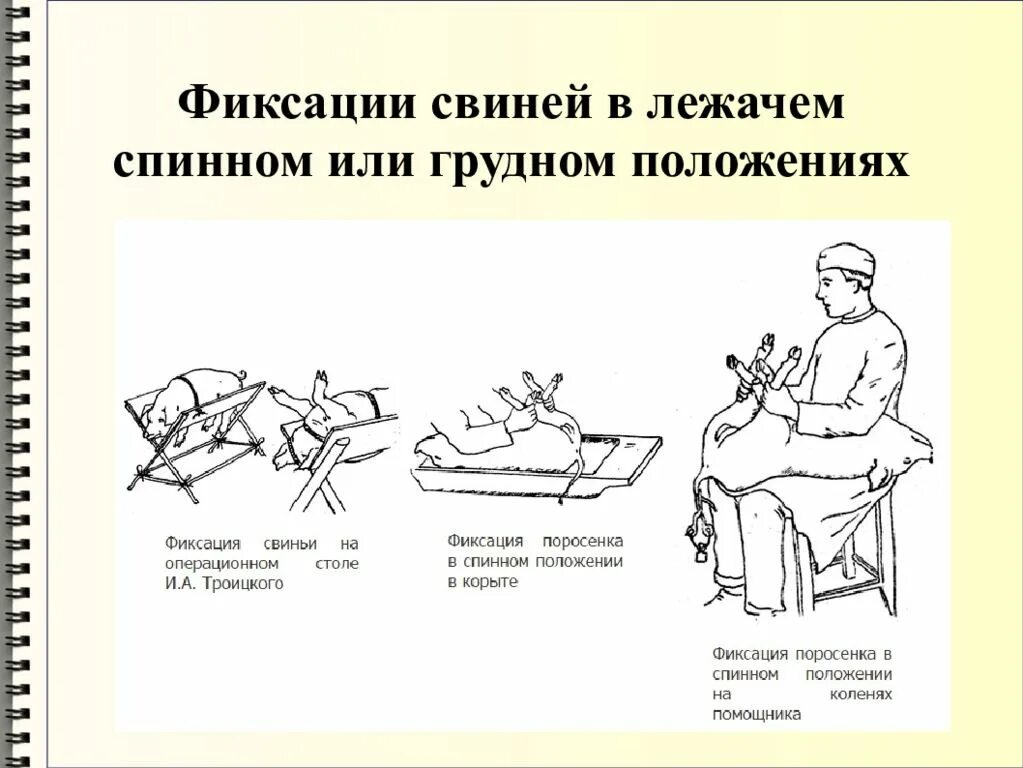 Фиксации свиней в лежачем спинном или грудном положениях

Фиксация свиньи на операционном столе И.А. Троицкого

Фиксация поросенка в спинном положении в корыте

Фиксация поросенка в спинном положении на коленях помощника