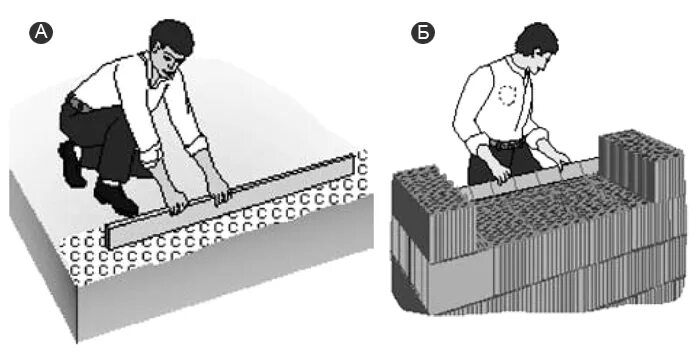 А

Б