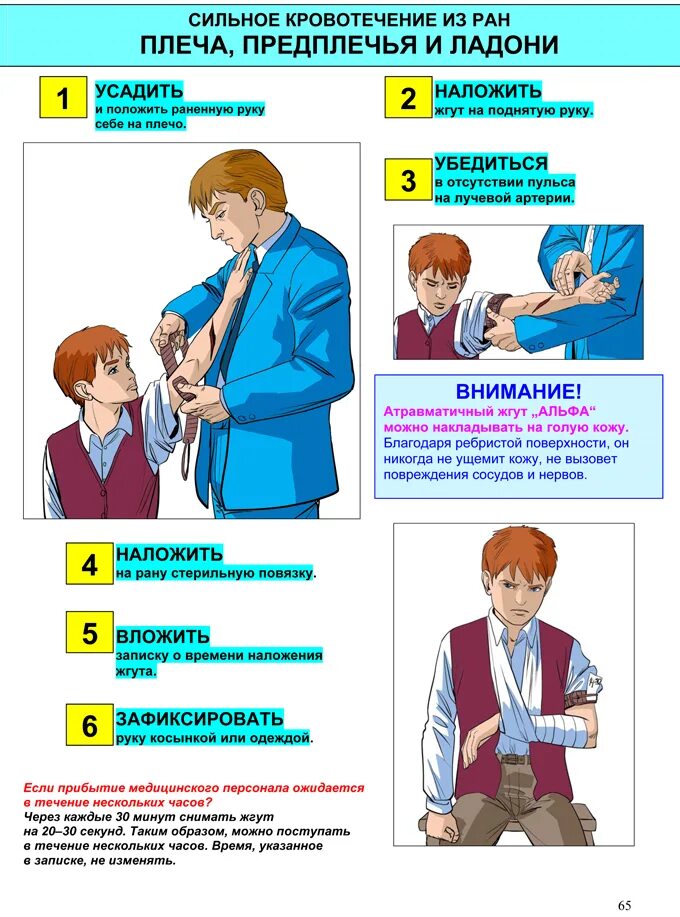 СИЛЬНОЕ КРОВОТЕЧЕНИЕ ИЗ РАН
ПЛЕЧА, ПРЕДПЛЕЧЬЯ И ЛАДОНИ

1 УСАДИТЬ
и положить раненную руку себе на плечо.

2 НАЛОЖИТЬ
жгут на поднятую руку.

3 УБЕДИТЬСЯ
в отсутствии пульса на лучевой артерии.

ВНИМАНИЕ!
Атравматичный жгут „АЛЬФА“ можно накладывать на голую кожу.
Благодаря ребристой поверхности, он никогда не ущемит кожу, не вызовет повреждения сосудов и нервов.

4 НАЛОЖИТЬ
на рану стерильную повязку.

5 ВЛОЖИТЬ
записку о времени наложения жгута.

6 ЗАФИКСИРОВАТЬ
руку косынкой или одеждой.

Если прибытие медицинского персонала ожидается в течение нескольких часов?
Через каждые 30 минут снимать жгут на 20–30 секунд. Таким образом, можно поступать в течение нескольких часов. Время, указанное в записке, не изменять.

65