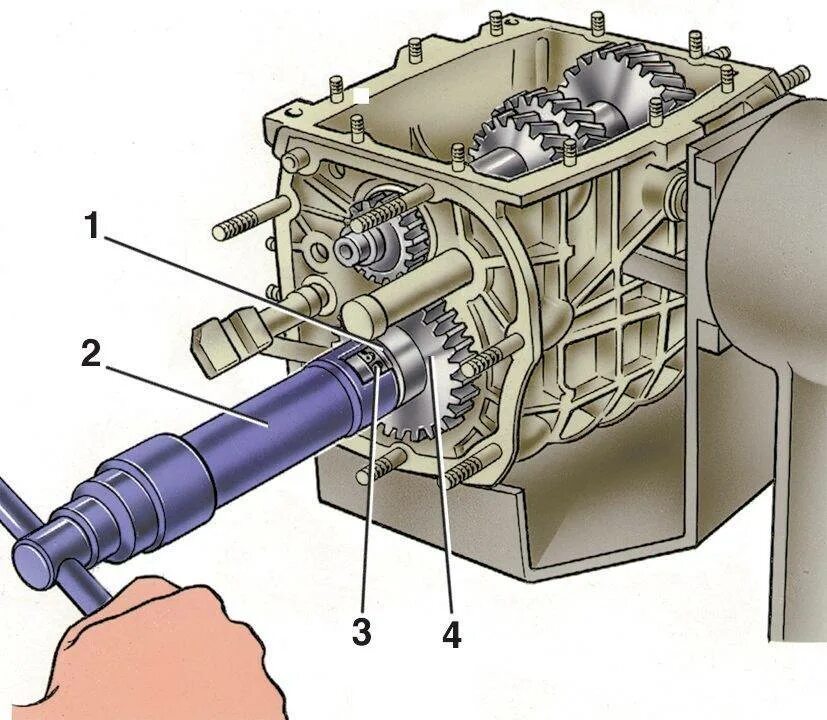 1
2
3
4