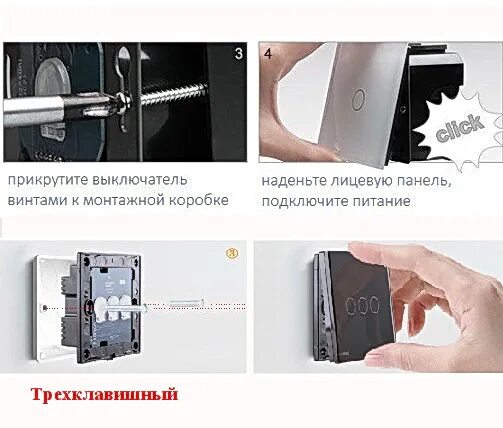 3

4

click

прикрутите выключатель винтами к монтажной коробке

наденьте лицевую панель, подключите питание

③

Трехклавишный