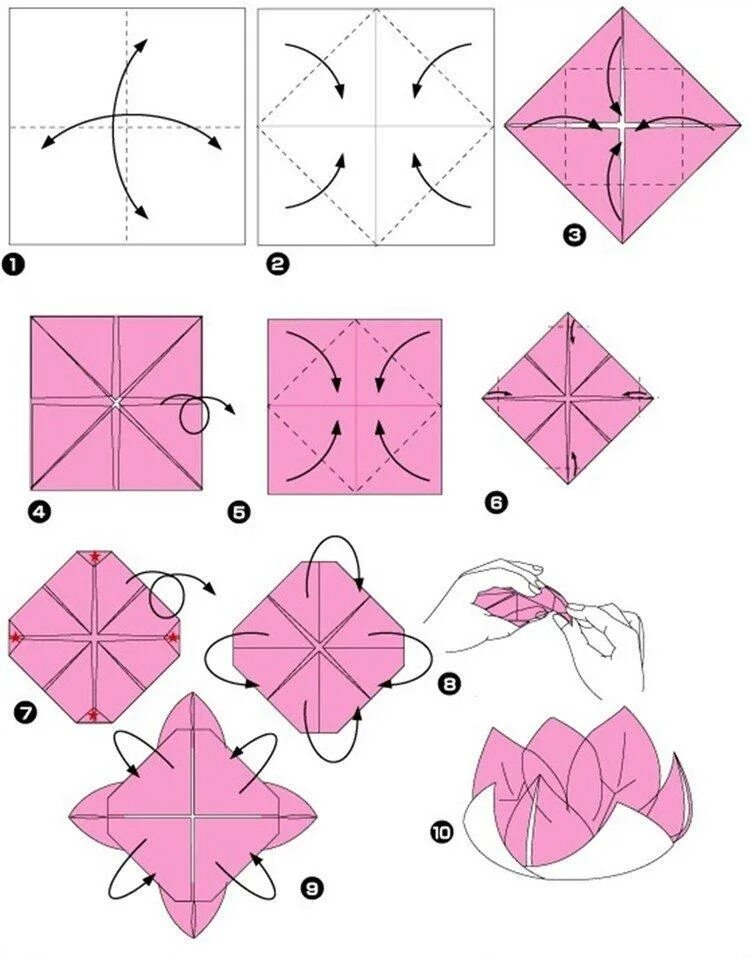 1
2
3
4
5
6
7
8
9
10