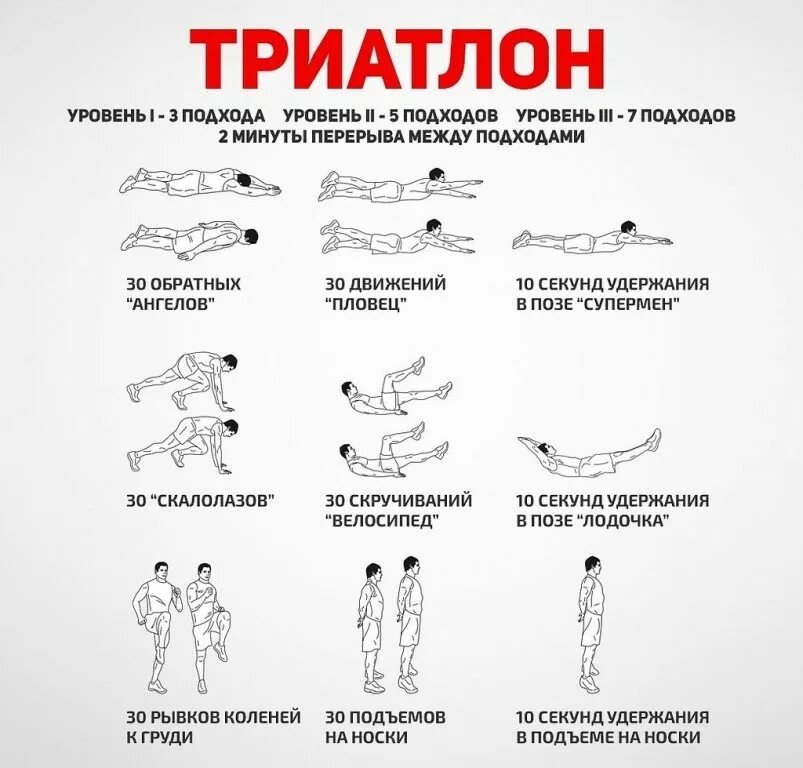 ТРИАТЛОН

УРОВЕНЬ I - 3 ПОДХОДА   УРОВЕНЬ II - 5 ПОДХОДОВ   УРОВЕНЬ III - 7 ПОДХОДОВ
2 МИНУТЫ ПЕРЕРЫВА МЕЖДУ ПОДХОДАМИ

30 ОБРАТНЫХ "АНГЕЛОВ"

30 ДВИЖЕНИЙ "ПЛОВЕЦ"

10 СЕКУНД УДЕРЖАНИЯ В ПОЗЕ "СУПЕРМЕН"

30 "СКАЛОЛАЗОВ"

30 СКРУЧИВАНИЙ "ВЕЛОСИПЕД"

10 СЕКУНД УДЕРЖАНИЯ В ПОЗЕ "ЛОДОЧКА"

30 РЫВКОВ КОЛЕНЕЙ К ГРУДИ

30 ПОДЪЕМОВ НА НОСКИ

10 СЕКУНД УДЕРЖАНИЯ В ПОДЪЕМЕ НА НОСКИ