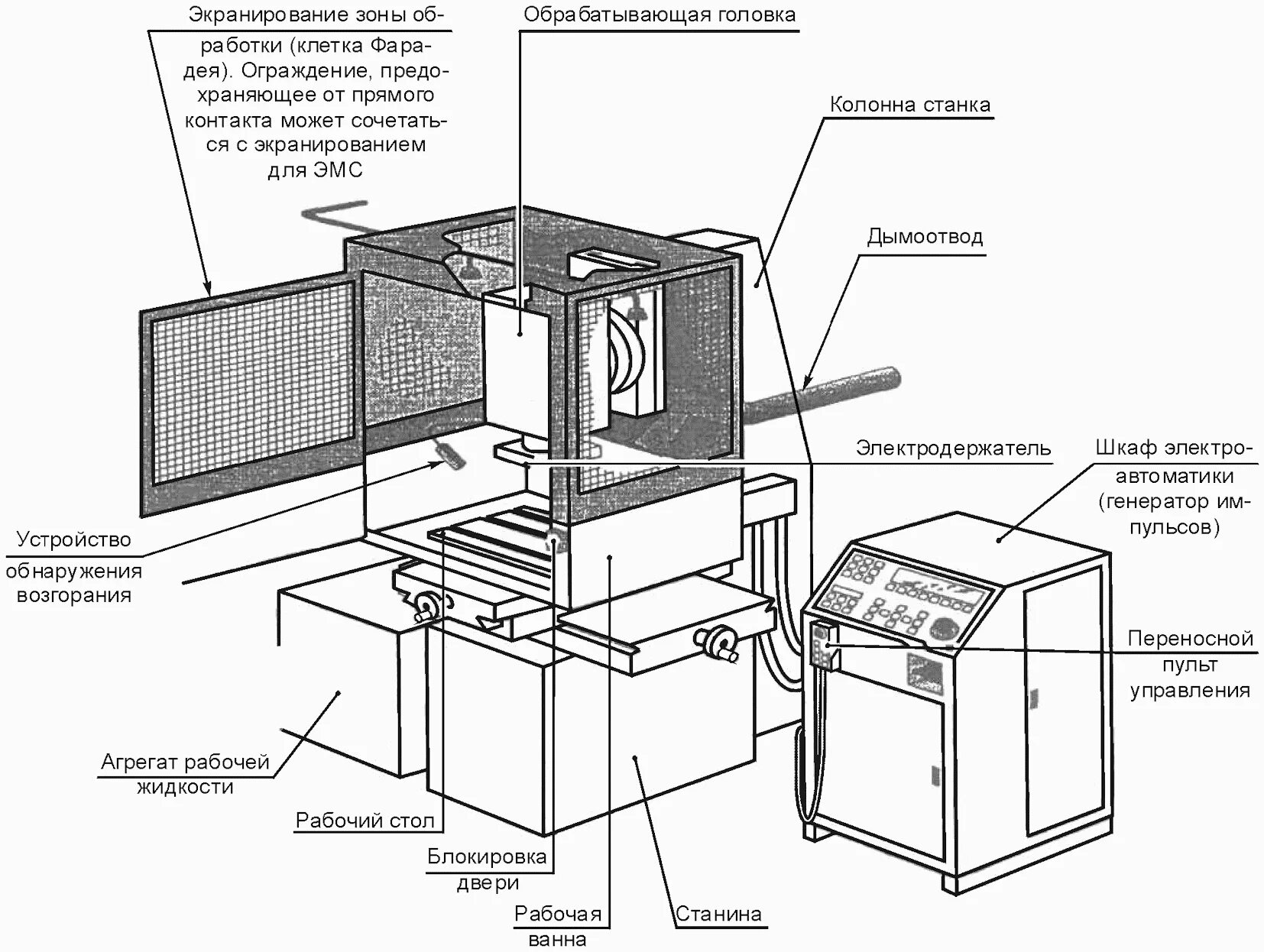 Экранирование зоны обработки (клетка Фарадея). Ограждение, предохраняющее от прямого контакта может сочетаться с экранированием для ЭМС

Обрабатывающая головка

Колонна станка

Дымоотвод

Электродержатель

Шкаф электроавтоматики (генератор импульсов)

Устройство обнаружения возгорания

Переносной пульт управления

Агрегат рабочей жидкости

Рабочий стол

Блокировка двери

Рабочая ванна

Станина