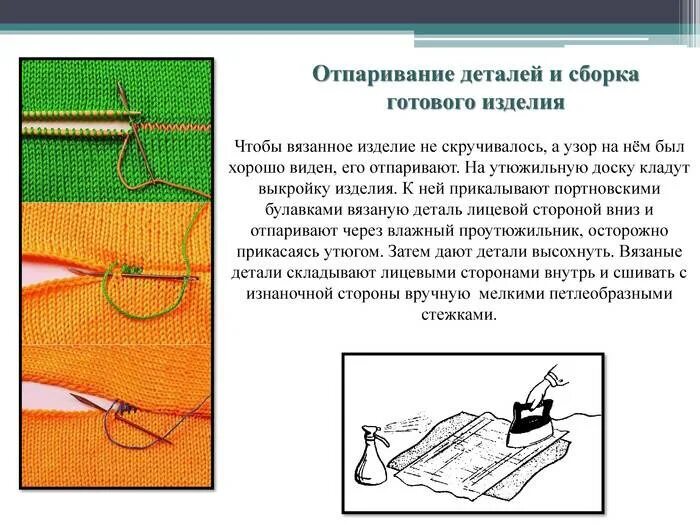 Отпаривание деталей и сборка готового изделия

Чтобы вязанное изделие не скручивалось, а узор на нём был хорошо виден, его отпаривают. На утюжильную доску кладут выкройку изделия. К ней прикалывают портновскими булавками вязаную деталь лицевой стороной вниз и отпаривают через влажный проутюжильник, осторожно прикасаясь утюгом. Затем дают детали высохнуть. Вязаные детали складывают лицевыми сторонами внутрь и сшивать с изнаночной стороны вручную мелкими петлеобразными стежками.