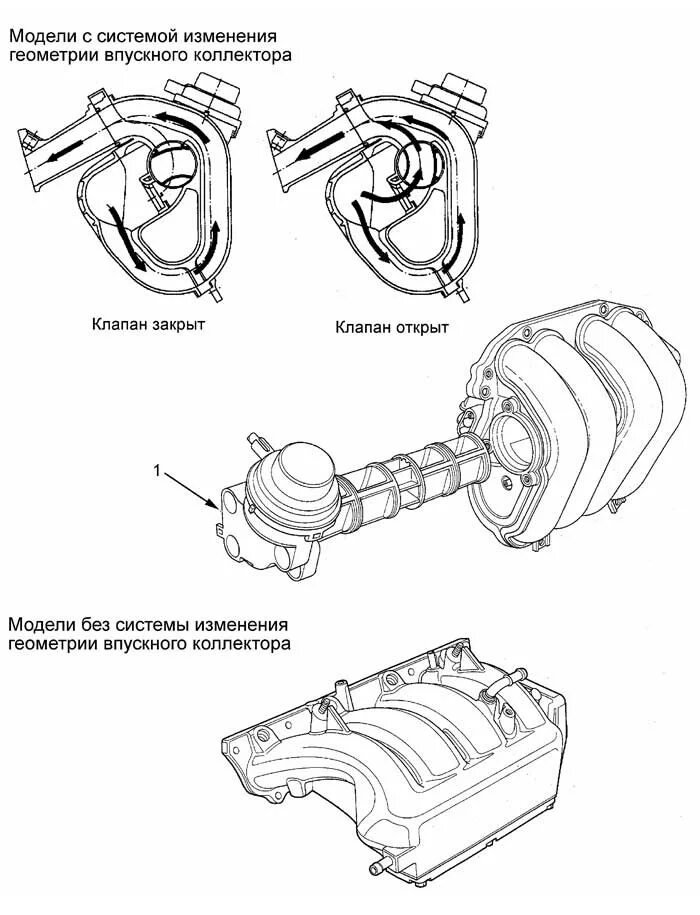 Модели с системой изменения геометрии впускного коллектора

Клапан закрыт

Клапан открыт

1

Модели без системы изменения геометрии впускного коллектора