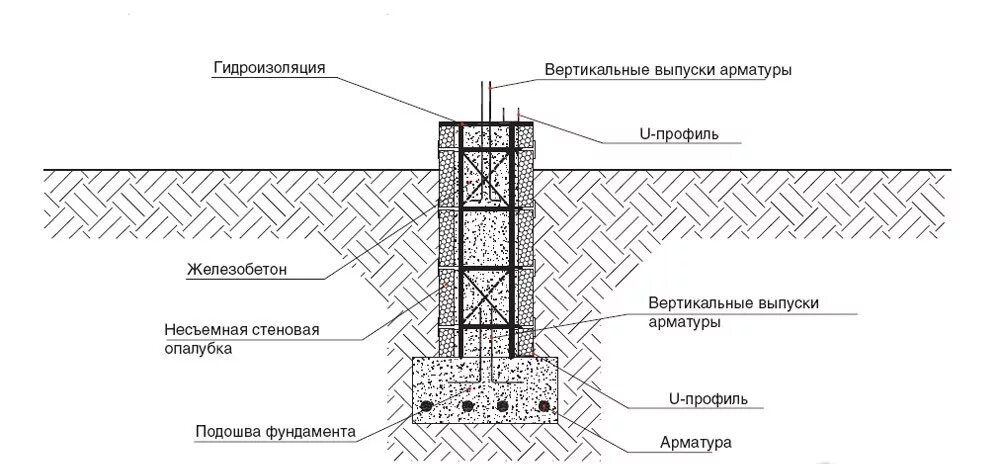 Гидроизоляция

Вертикальные выпуски арматуры

U-профиль

Железобетон

Несъемная стеновая опалубка

Вертикальные выпуски арматуры

U-профиль

Подошва фундамента

Арматура