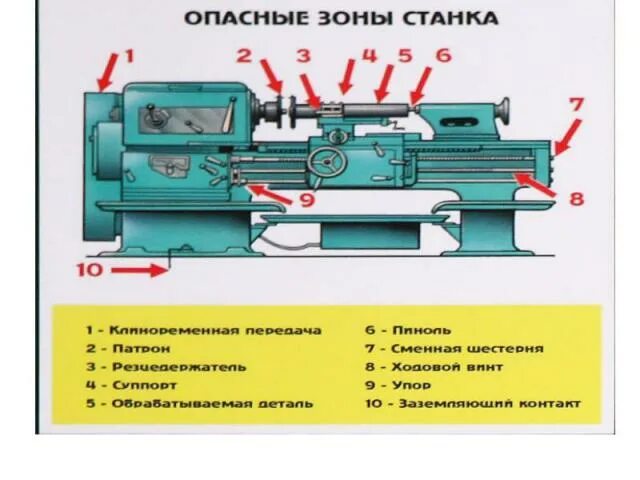 ОПАСНЫЕ ЗОНЫ СТАНКА

1
2
3
4
5
6
7
8
9
10

1 - Клиноременная передача
2 - Патрон
3 - Резцедержатель
4 - Суппорт
5 - Обрабатываемая деталь

6 - Пиноль
7 - Сменная шестерня
8 - Ходовой винт
9 - Упор
10 - Заземляющий контакт