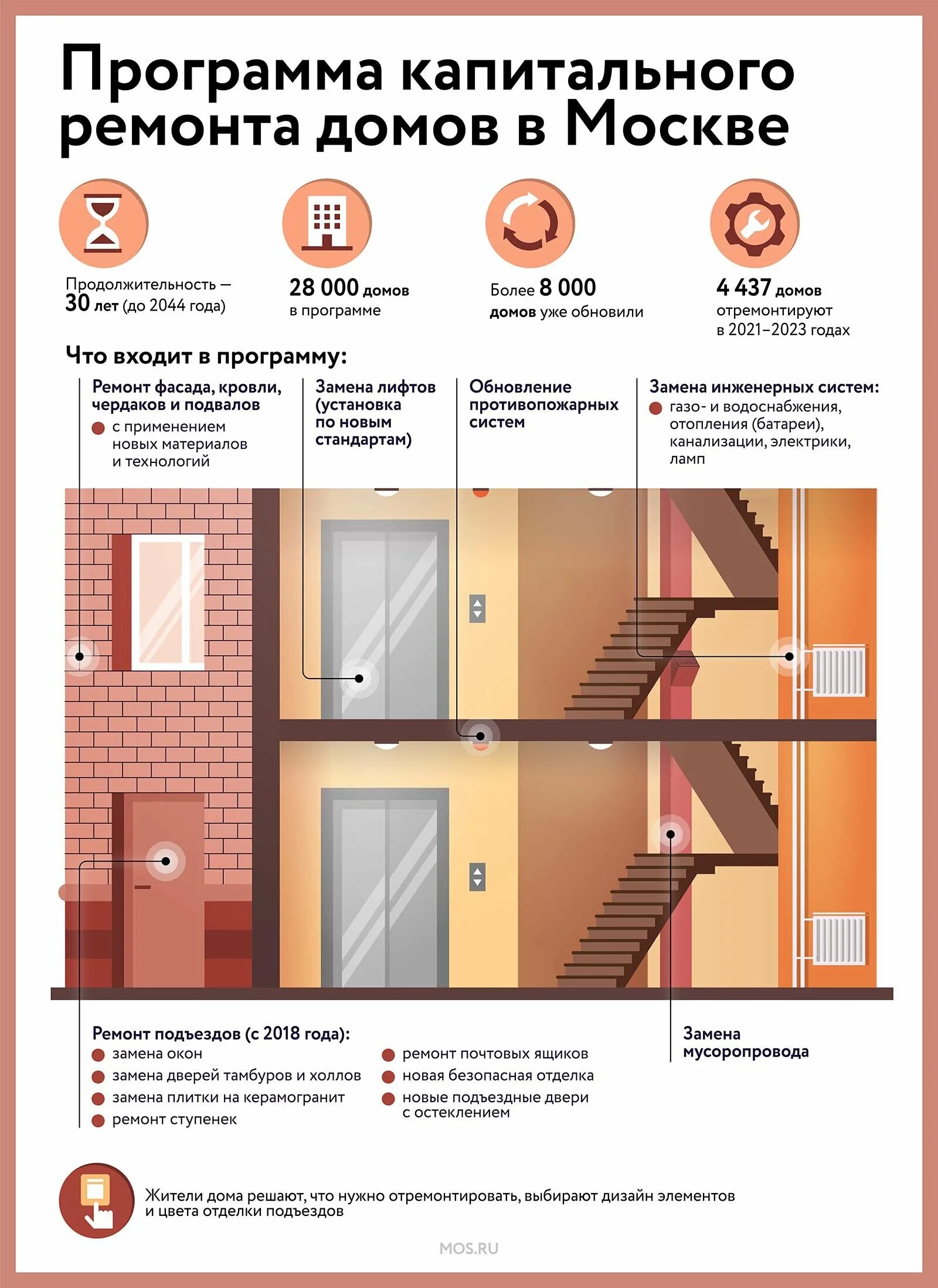 Программа капитального ремонта домов в Москве

Продолжительность — 30 лет (до 2044 года)

28 000 домов в программе

Более 8 000 домов уже обновили

4 437 домов отремонтируют в 2021–2023 годах

Что входит в программу:

Ремонт фасада, кровли, чердаков и подвалов
с применением новых материалов и технологий

Замена лифтов (установка по новым стандартам)

Обновление противопожарных систем

Замена инженерных систем:
газо- и водоснабжения, отопления (батареи), канализации, электрики, ламп

Ремонт подъездов (с 2018 года):
замена окон
замена дверей тамбуров и холлов
замена плитки на керамогранит
ремонт ступенек
ремонт почтовых ящиков
новая безопасная отделка
новые подъездные двери с остеклением

Замена мусоропровода

Жители дома решают, что нужно отремонтировать, выбирают дизайн элементов и цвета отделки подъездов

MOS.RU