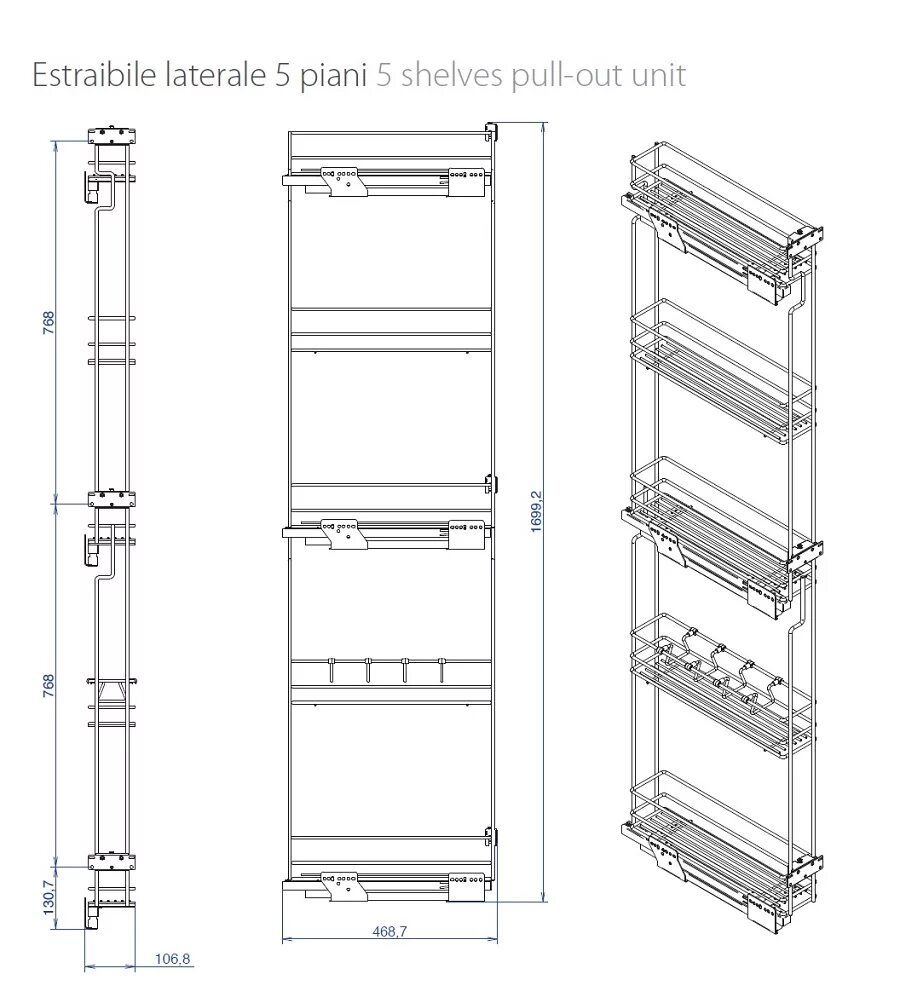 Estraibile laterale 5 piani 5 shelves pull-out unit

768

768

130,7

106,8

468,7

1699,2