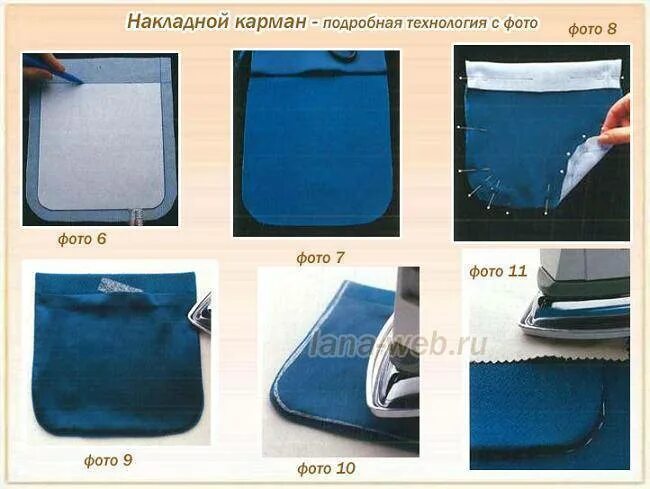 Накладной карман - подробная технология с фото

фото 8

фото 6

фото 7

фото 11

lana-web.ru

фото 9

фото 10