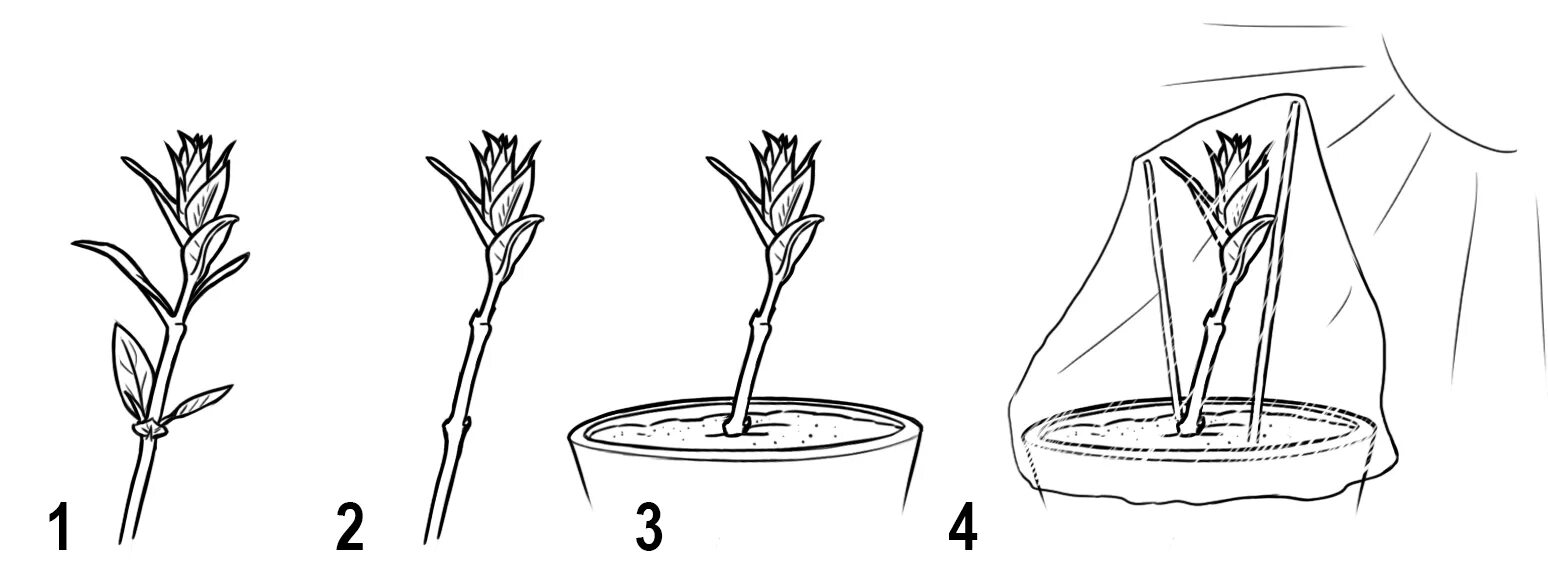 1

2

3

4