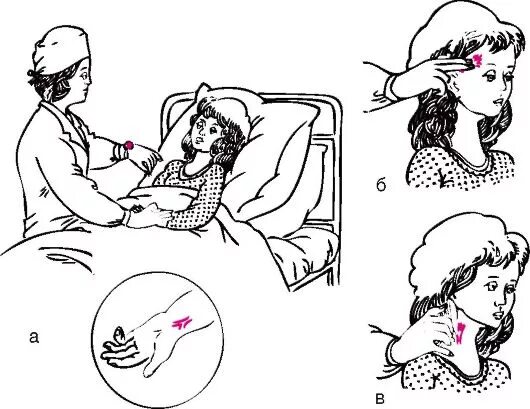 а

б

в