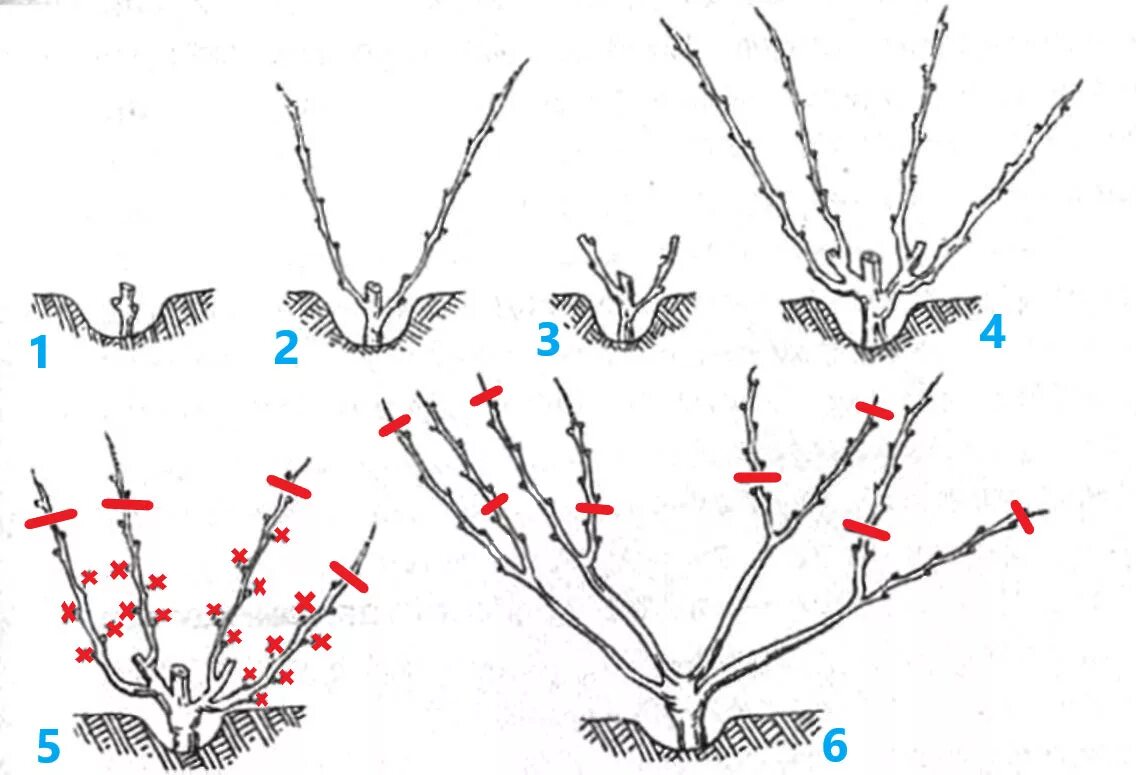 1
2
3
4
5
6