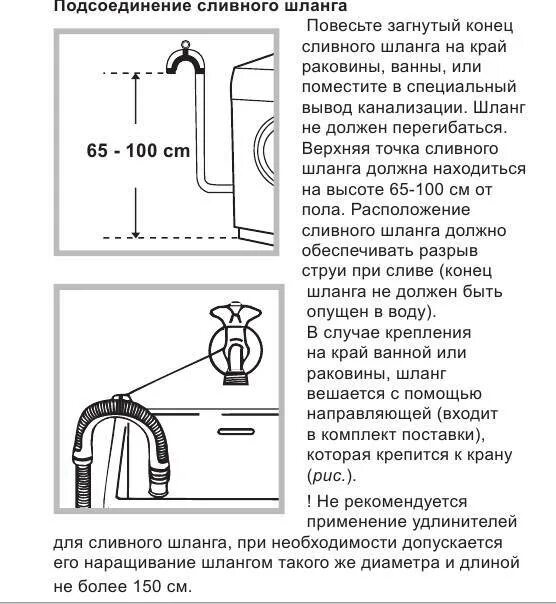 Подсоединение сливного шланга

65 - 100 cm

Повесьте загнутый конец сливного шланга на край раковины, ванны, или поместите в специальный вывод канализации. Шланг не должен перегибаться. Верхняя точка сливного шланга должна находиться на высоте 65-100 см от пола. Расположение сливного шланга должно обеспечивать разрыв струи при сливе (конец шланга не должен быть опущен в воду).

В случае крепления на край ванной или раковины, шланг вешается с помощью направляющей (входит в комплект поставки), которая крепится к крану (рис.).

! Не рекомендуется применение удлинителей для сливного шланга, при необходимости допускается его наращивание шлангом такого же диаметра и длиной не более 150 см.