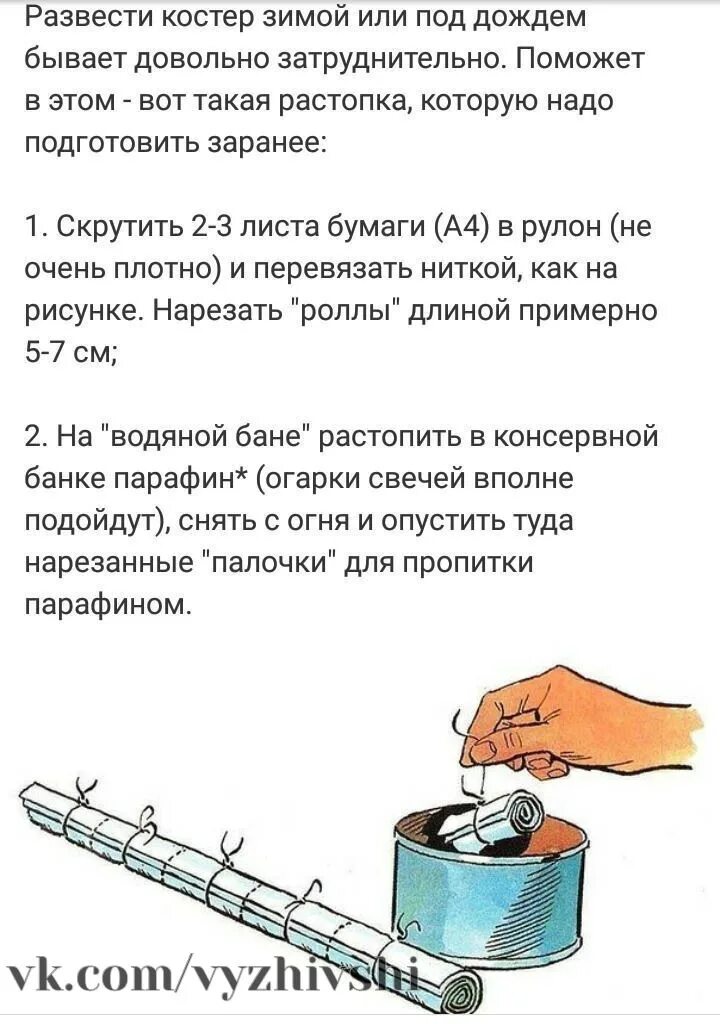 Развести костер зимой или под дождем бывает довольно затруднительно. Поможет в этом - вот такая растопка, которую надо подготовить заранее:

1. Скрутить 2-3 листа бумаги (А4) в рулон (не очень плотно) и перевязать ниткой, как на рисунке. Нарезать "роллы" длиной примерно 5-7 см;

2. На "водяной бане" растопить в консервной банке парафин* (огарки свечей вполне подойдут), снять с огня и опустить туда нарезанные "палочки" для пропитки парафином.

vk.com/vyzhivshi