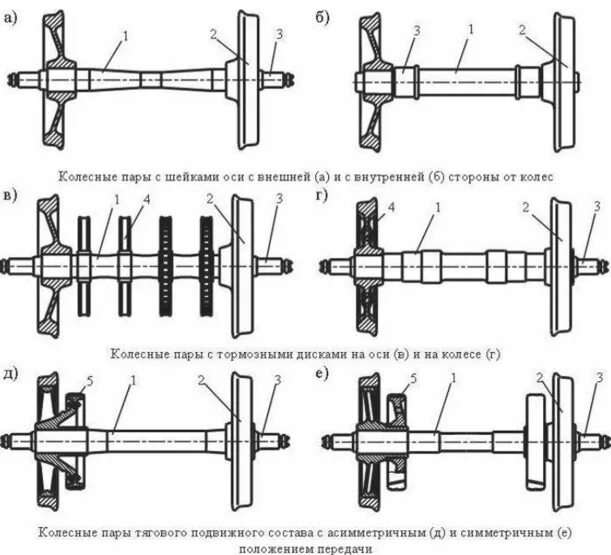 а)

1

2

3

б)

3

1

2

Колесные пары с шейками оси с внешней (а) и с внутренней (б) стороны от колес

в)

1

4

2

3

г)

4

1

2

3

Колесные пары с тормозными дисками на оси (в) и на колесе (г)

д)

5

1

2

3

е)

5

1

2

3

Колесные пары тягового подвижного состава с асимметричным (д) и симметричным (е) положением передачи