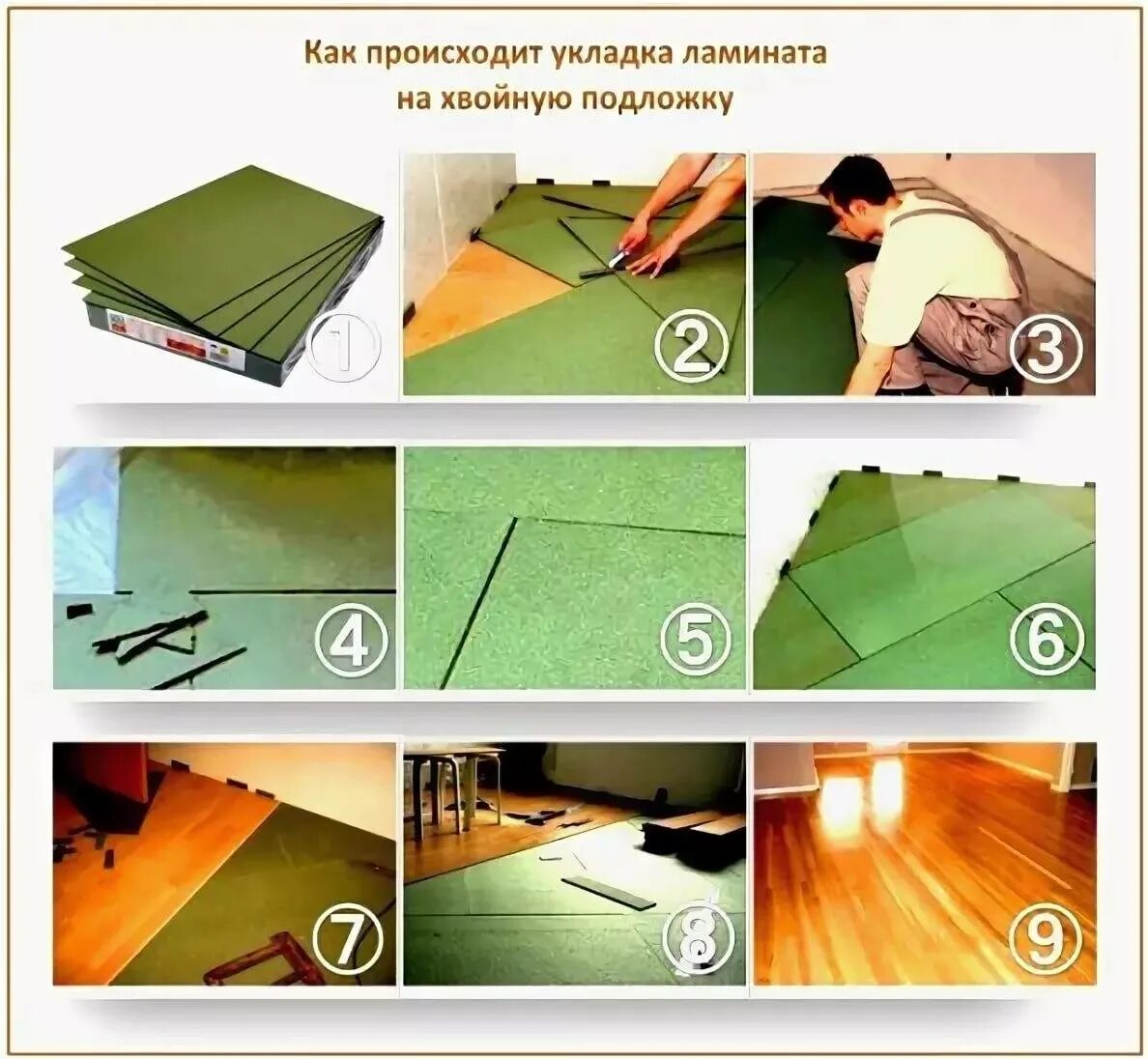 Как происходит укладка ламината на хвойную подложку

1

2

3

4

5

6

7

8

9