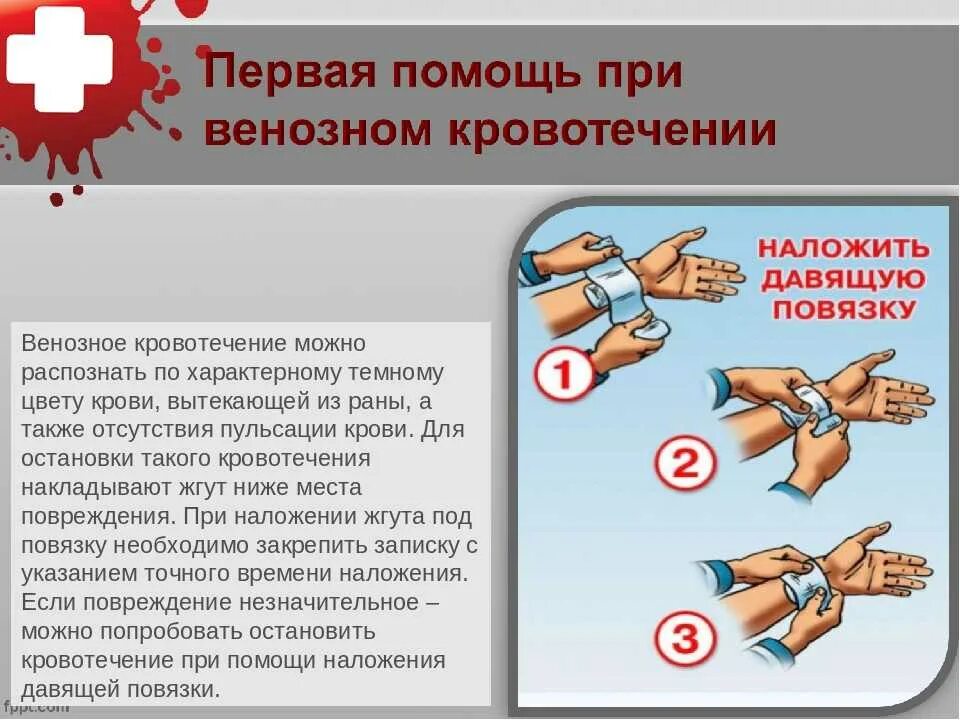 Первая помощь при венозном кровотечении

Венозное кровотечение можно распознать по характерному темному цвету крови, вытекающей из раны, а также отсутствия пульсации крови. Для остановки такого кровотечения накладывают жгут ниже места повреждения. При наложении жгута под повязку необходимо закрепить записку с указанием точного времени наложения. Если повреждение незначительное – можно попробовать остановить кровотечение при помощи наложения давящей повязки.

НАЛОЖИТЬ ДАВЯЩУЮ ПОВЯЗКУ

1

2

3

fppt.com