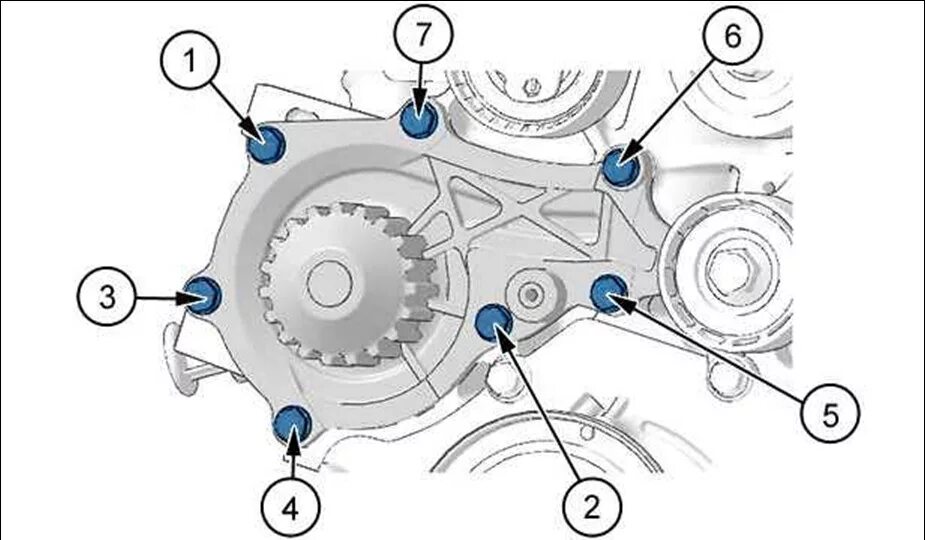 1
7
6
3
5
4
2