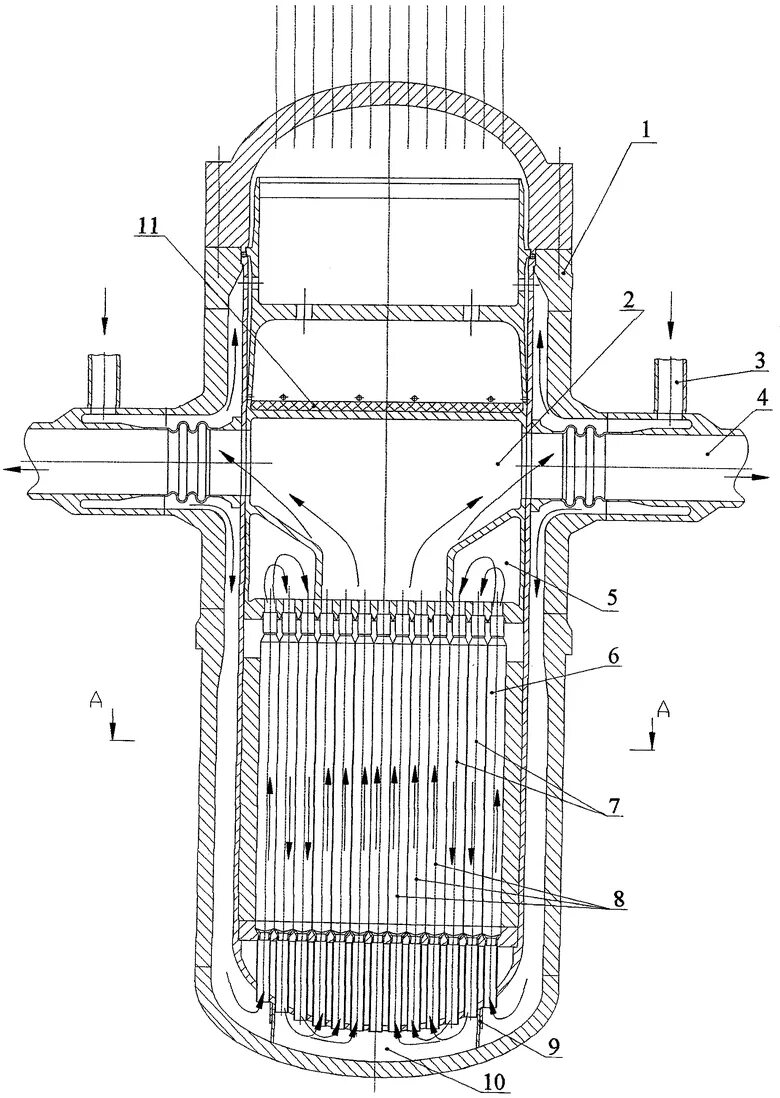 1
11
2
3
4
5
6
A
A
7
8
9
10