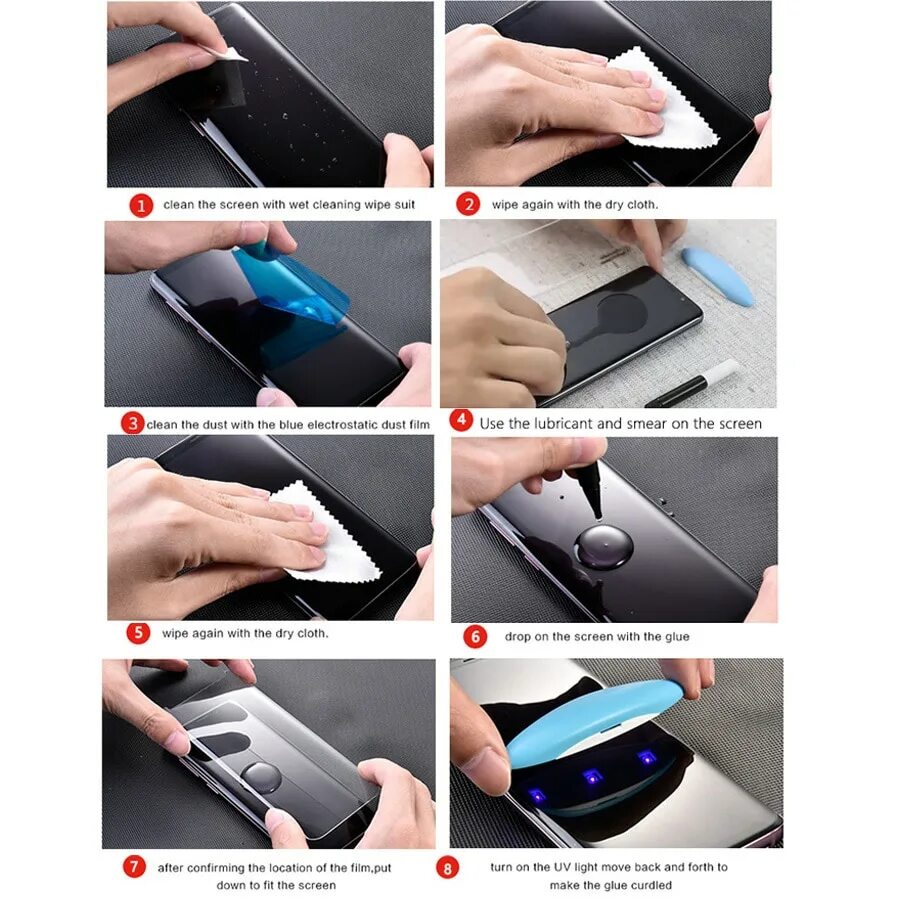 1 clean the screen with wet cleaning wipe suit

2 wipe again with the dry cloth.

3 clean the dust with the blue electrostatic dust film

4 Use the lubricant and smear on the screen

5 wipe again with the dry cloth.

6 drop on the screen with the glue

7 after confirming the location of the film,put down to fit the screen

8 turn on the UV light move back and forth to make the glue curdled