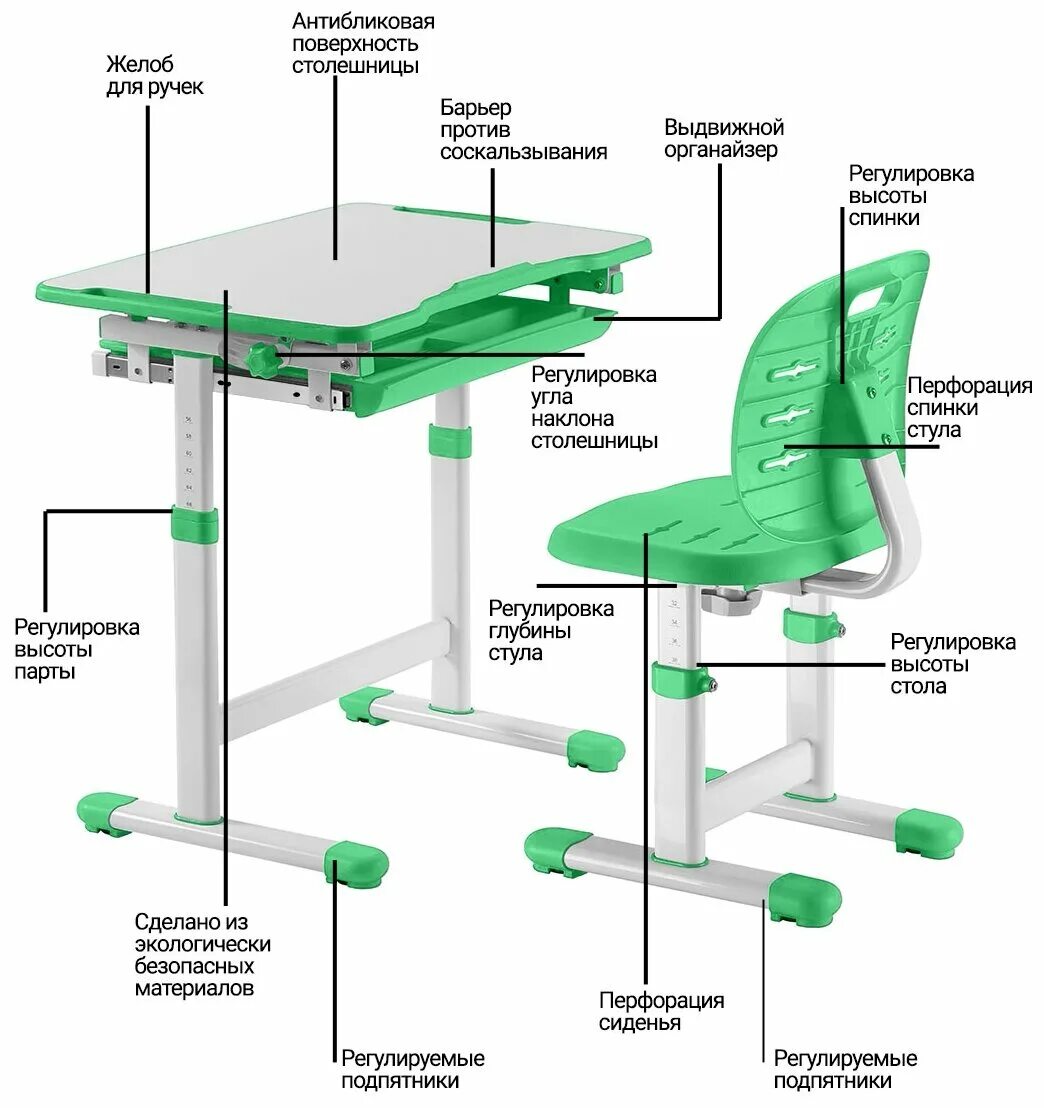 Желоб для ручек

Антибликовая поверхность столешницы

Барьер против соскальзывания

Выдвижной органайзер

Регулировка высоты спинки

Регулировка угла наклона столешницы

Перфорация спинки стула

Регулировка высоты парты

Регулировка глубины стула

Регулировка высоты стола

Сделано из экологически безопасных материалов

Перфорация сиденья

Регулируемые подпятники

Регулируемые подпятники