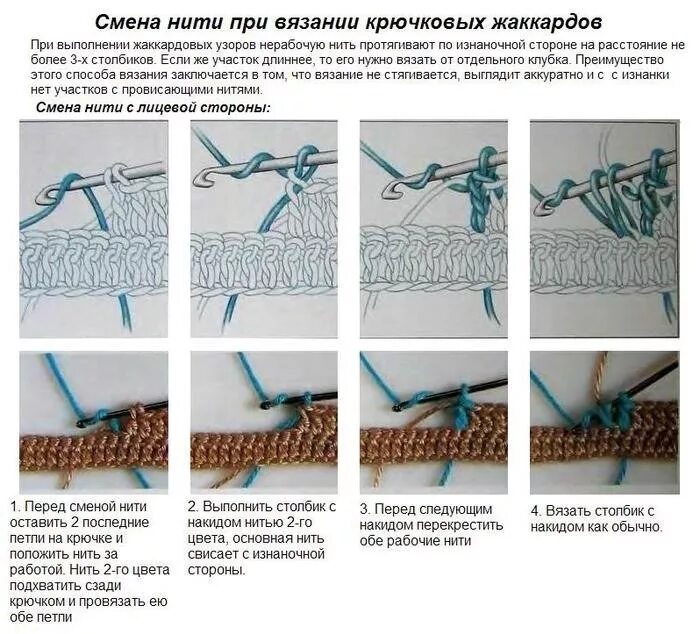 Смена нити при вязании крючковых жаккардов

При выполнении жаккардовых узоров нерабочую нить протягивают по изнаночной стороне на расстояние не более 3-х столбиков. Если же участок длиннее, то его нужно вязать от отдельного клубка. Преимущество этого способа вязания заключается в том, что вязание не стягивается, выглядит аккуратно и с с изнанки нет участков с провисающими нитями.

Смена нити с лицевой стороны:

1. Перед сменой нити оставить 2 последние петли на крючке и положить нить за работой. Нить 2-го цвета подхватить сзади крючком и провязать ею обе петли

2. Выполнить столбик с накидом нитью 2-го цвета, основная нить свисает с изнаночной стороны.

3. Перед следующим накидом перекрестить обе рабочие нити

4. Вязать столбик с накидом как обычно.