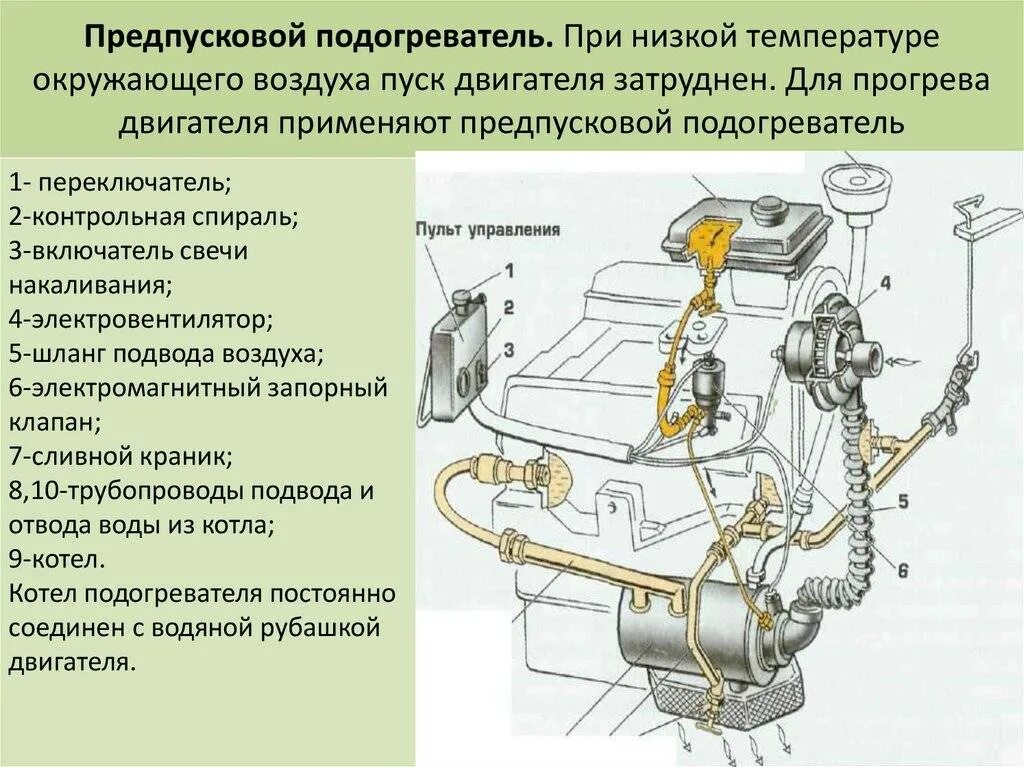 **Предпусковой подогреватель.** При низкой температуре окружающего воздуха пуск двигателя затруднен. Для прогрева двигателя применяют предпусковой подогреватель

1- переключатель;
2-контрольная спираль;
3-включатель свечи накаливания;
4-электровентилятор;
5-шланг подвода воздуха;
6-электромагнитный запорный клапан;
7-сливной краник;
8,10-трубопроводы подвода и отвода воды из котла;
9-котел.
Котел подогревателя постоянно соединен с водяной рубашкой двигателя.

Пульт управления
1
2
3
4
5
6