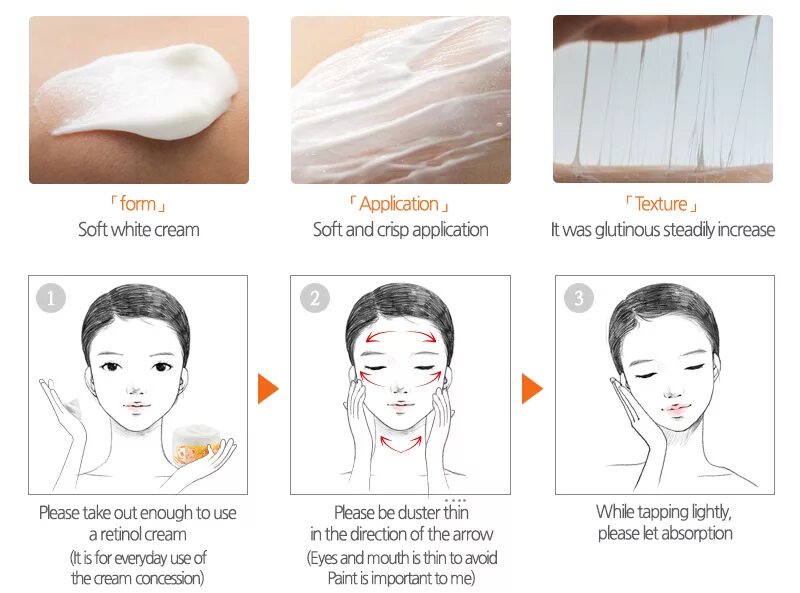 「form」
Soft white cream

「Application」
Soft and crisp application

「Texture」
It was glutinous steadily increase

1

Please take out enough to use a retinol cream
(It is for everyday use of the cream concession)

2

Please be duster thin in the direction of the arrow
(Eyes and mouth is thin to avoid Paint is important to me)

3

While tapping lightly, please let absorption