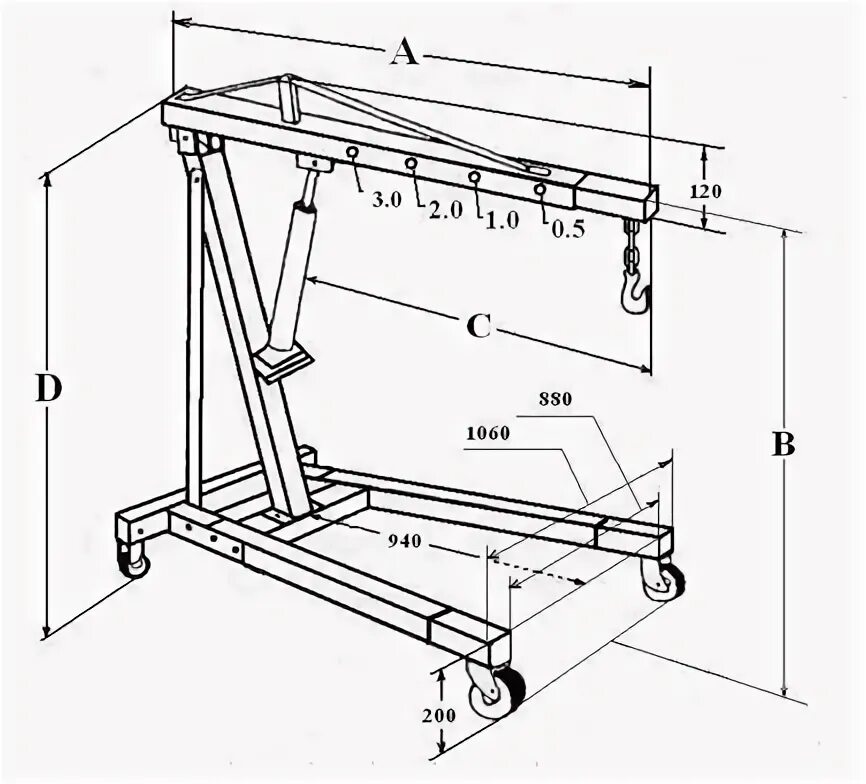 A
120
3.0
2.0
1.0
0.5
C
D
B
880
1060
940
200