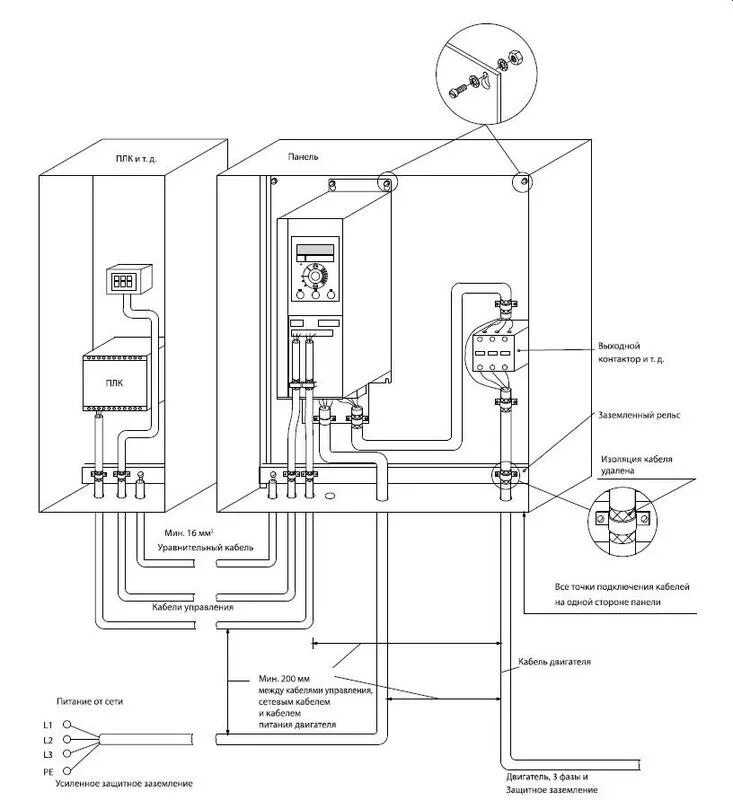 ПЛК и т. д.

Панель

ПЛК

Выходной контактор и т. д.

Заземленный рельс

Изоляция кабеля удалена

Мин. 16 мм$^2$
Уравнительный кабель

Кабели управления

Все точки подключения кабелей на одной стороне панели

Кабель двигателя

Мин. 200 мм между кабелями управления, сетевым кабелем и кабелем питания двигателя

Питание от сети

L1
L2
L3
PE

Усиленное защитное заземление

Двигатель, 3 фазы и Защитное заземление