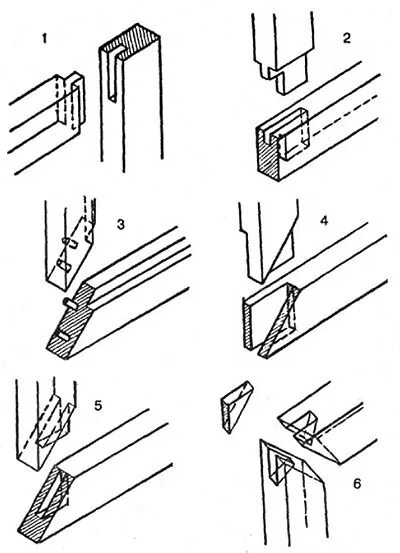 1
2
3
4
5
6