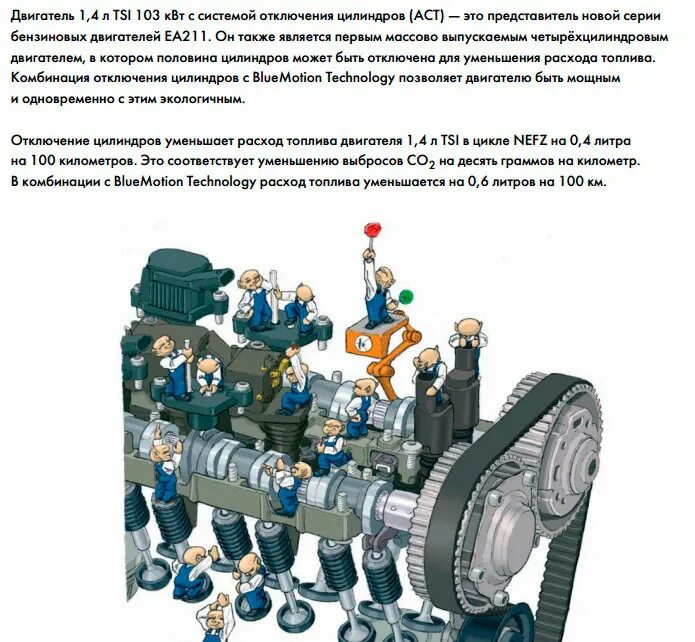 Двигатель 1,4 л TSI 103 кВт с системой отключения цилиндров (ACT) — это представитель новой серии бензиновых двигателей EA211. Он также является первым массово выпускаемым четырёхцилиндровым двигателем, в котором половина цилиндров может быть отключена для уменьшения расхода топлива. Комбинация отключения цилиндров с BlueMotion Technology позволяет двигателю быть мощным и одновременно с этим экологичным.

Отключение цилиндров уменьшает расход топлива двигателя 1,4 л TSI в цикле NEFZ на 0,4 литра на 100 километров. Это соответствует уменьшению выбросов $CO_2$ на десять граммов на километр. В комбинации с BlueMotion Technology расход топлива уменьшается на 0,6 литров на 100 км.