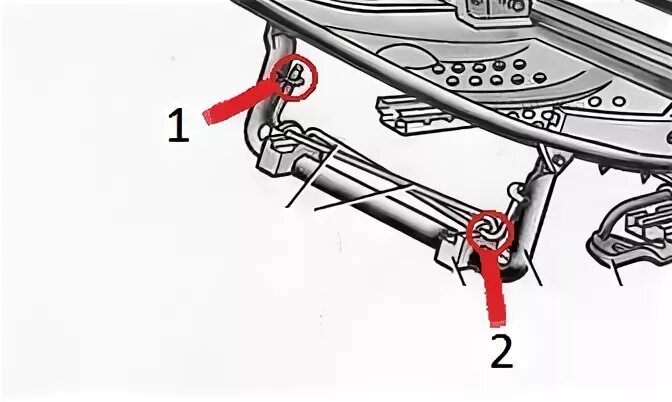 1

2