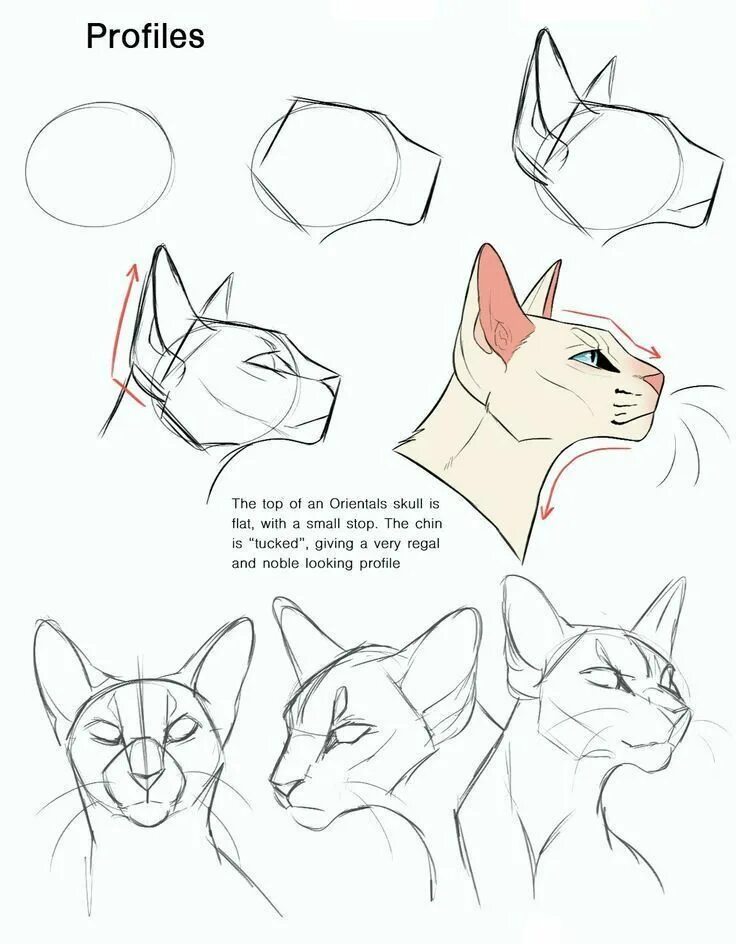 Profiles

The top of an Orientals skull is flat, with a small stop. The chin is "tucked", giving a very regal and noble looking profile