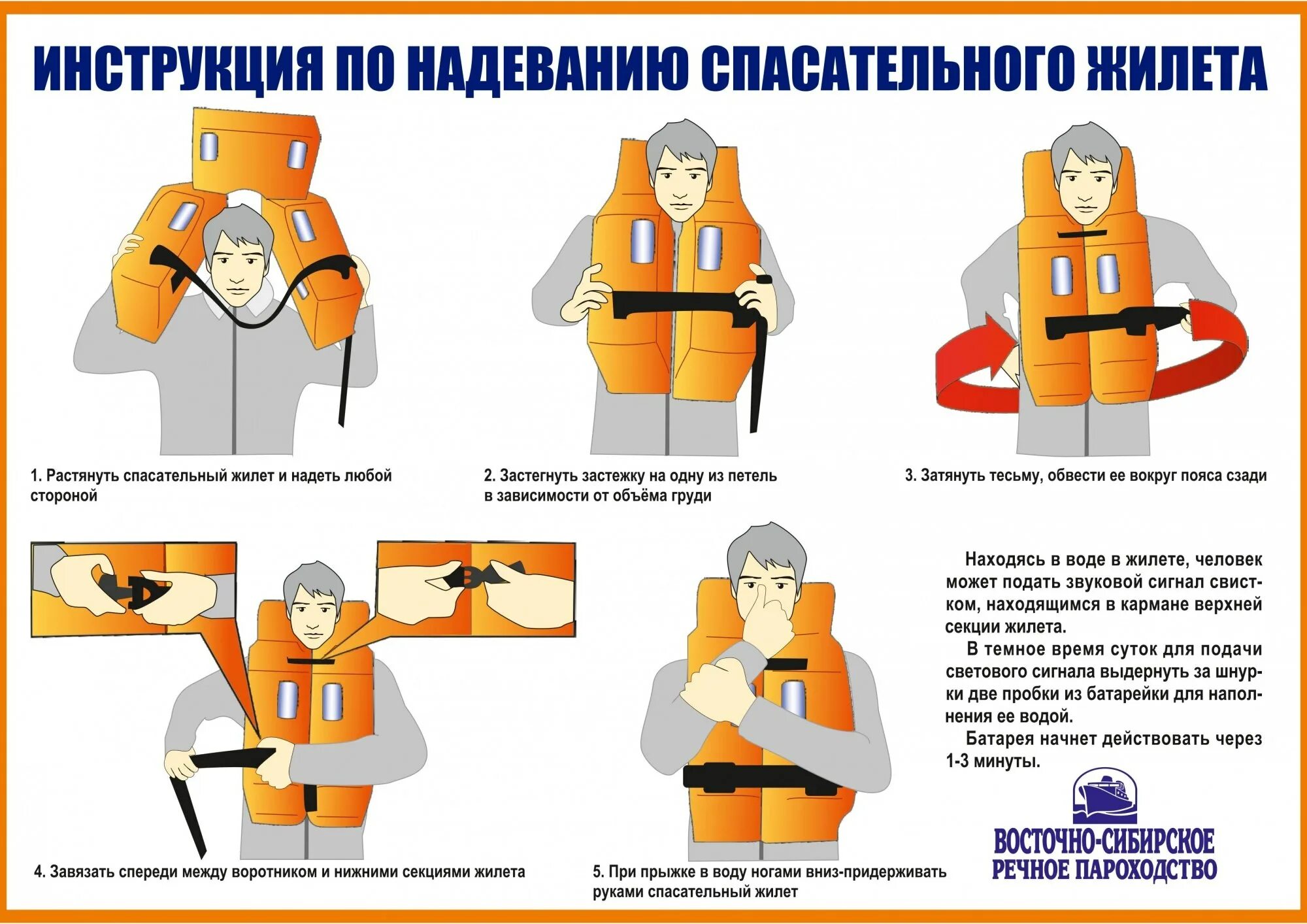 ИНСТРУКЦИЯ ПО НАДЕВАНИЮ СПАСАТЕЛЬНОГО ЖИЛЕТА

1. Растянуть спасательный жилет и надеть любой стороной

2. Застегнуть застежку на одну из петель в зависимости от объёма груди

3. Затянуть тесьму, обвести ее вокруг пояса сзади

4. Завязать спереди между воротником и нижними секциями жилета

5. При прыжке в воду ногами вниз-придерживать руками спасательный жилет

Находясь в воде в жилете, человек может подать звуковой сигнал свистком, находящимся в кармане верхней секции жилета.

В темное время суток для подачи светового сигнала выдернуть за шнурки две пробки из батарейки для наполнения ее водой.

Батарея начнет действовать через 1-3 минуты.

ВОСТОЧНО-СИБИРСКОЕ РЕЧНОЕ ПАРОХОДСТВО