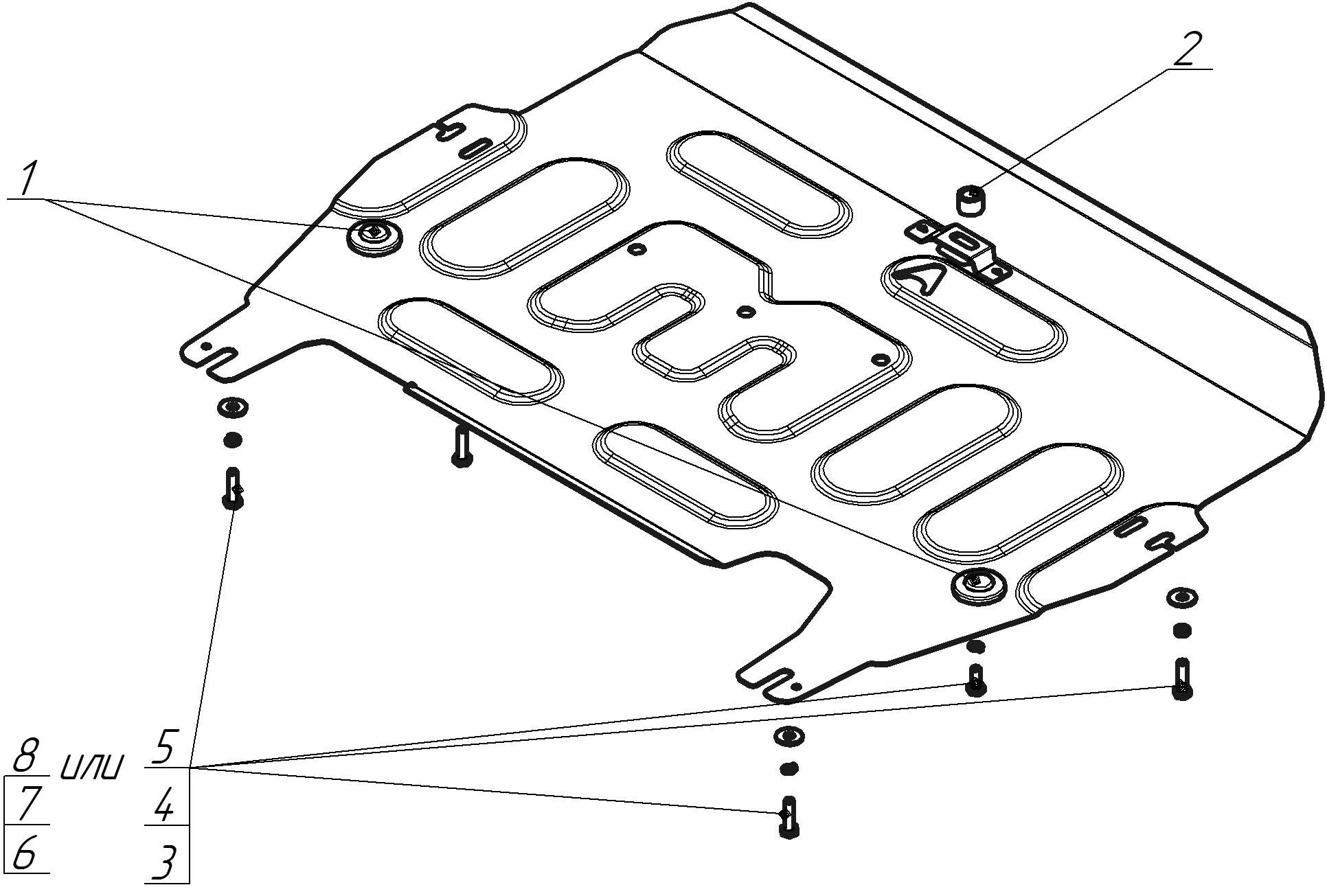 2

1

8 или 5
7 4
6 3