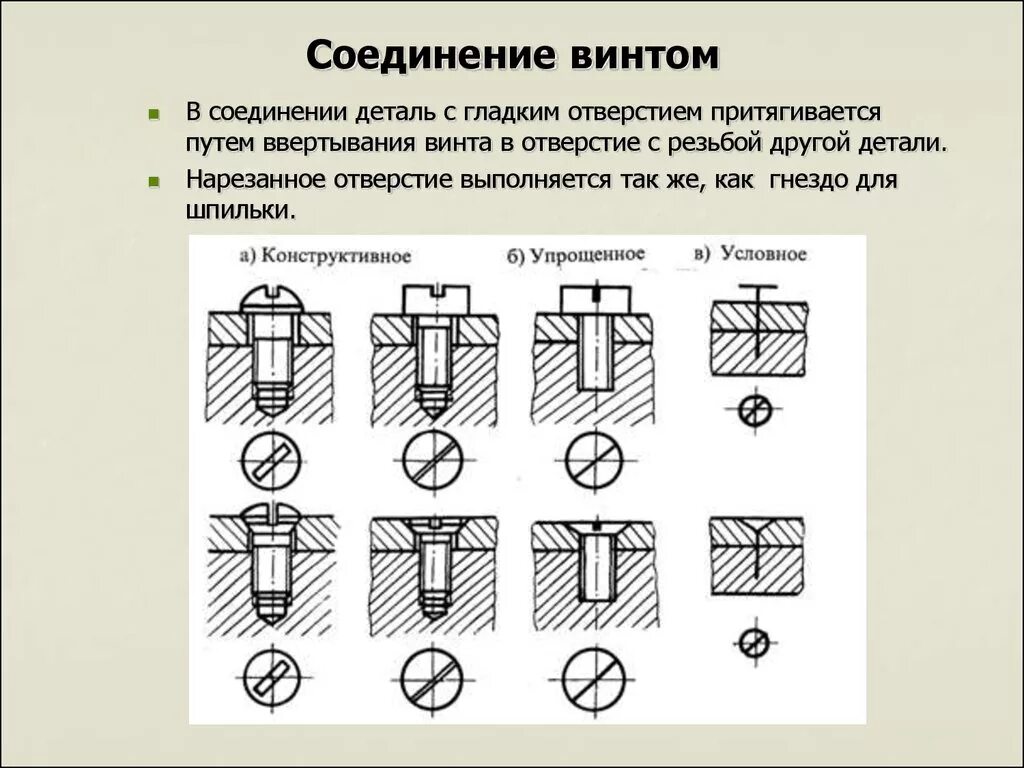 Соединение винтом

В соединении деталь с гладким отверстием притягивается путем ввертывания винта в отверстие с резьбой другой детали.

Нарезанное отверстие выполняется так же, как  гнездо для шпильки.

а) Конструктивное

б) Упрощенное

в) Условное