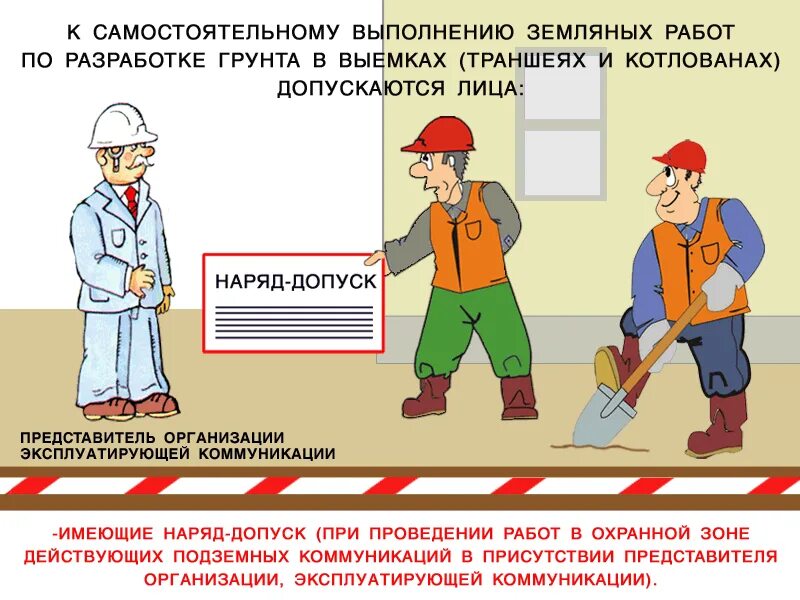 К САМОСТОЯТЕЛЬНОМУ ВЫПОЛНЕНИЮ ЗЕМЛЯНЫХ РАБОТ ПО РАЗРАБОТКЕ ГРУНТА В ВЫЕМКАХ (ТРАНШЕЯХ И КОТЛОВАНАХ) ДОПУСКАЮТСЯ ЛИЦА:

НАРЯД-ДОПУСК

ПРЕДСТАВИТЕЛЬ ОРГАНИЗАЦИИ ЭКСПЛУАТИРУЮЩЕЙ КОММУНИКАЦИИ

-ИМЕЮЩИЕ НАРЯД-ДОПУСК (ПРИ ПРОВЕДЕНИИ РАБОТ В ОХРАННОЙ ЗОНЕ ДЕЙСТВУЮЩИХ ПОДЗЕМНЫХ КОММУНИКАЦИЙ В ПРИСУТСТВИИ ПРЕДСТАВИТЕЛЯ ОРГАНИЗАЦИИ, ЭКСПЛУАТИРУЮЩЕЙ КОММУНИКАЦИИ).