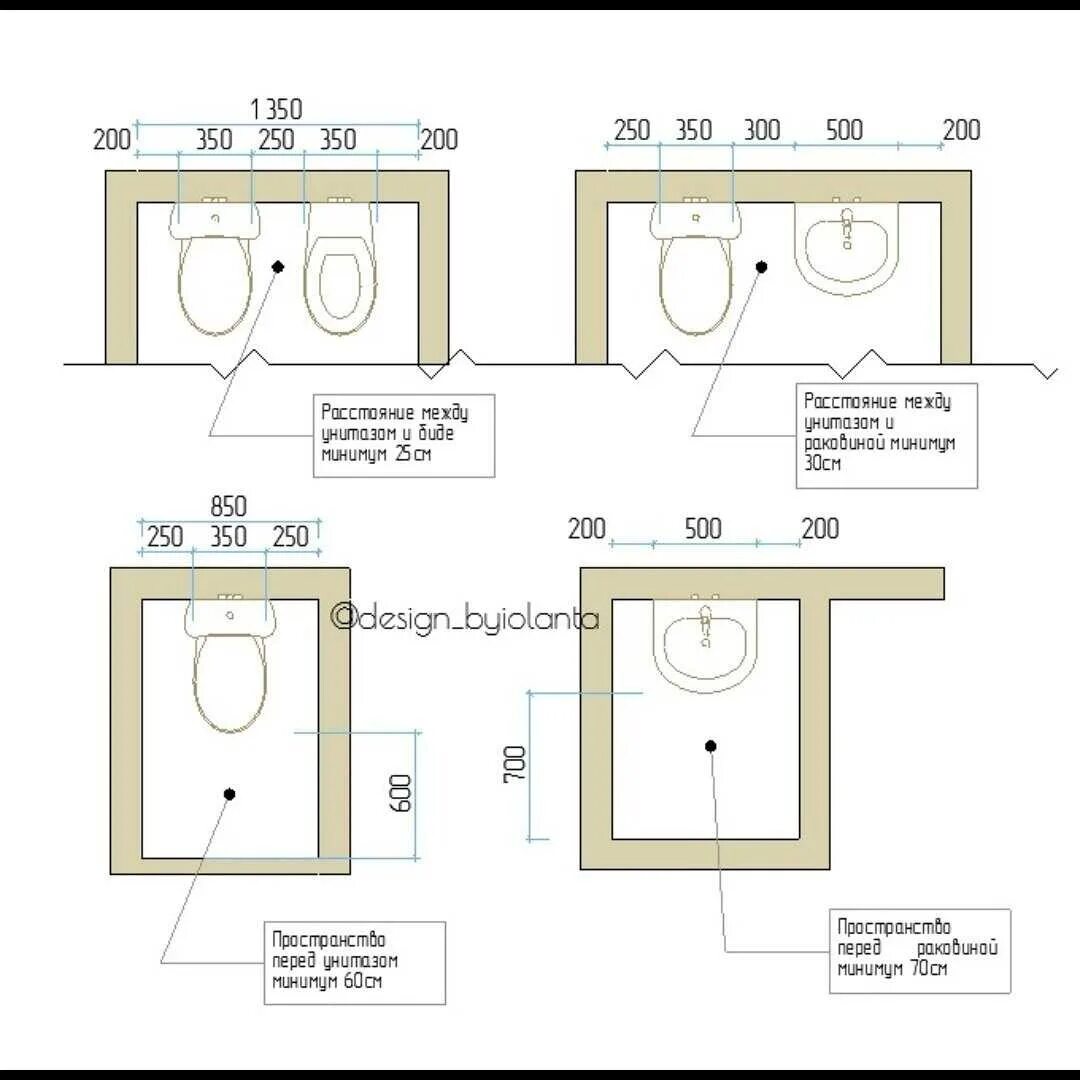 1 350
200 350 250 350 200

Расстояние между унитазом и биде минимум 25см

250 350 300 500 200

Расстояние между унитазом и раковиной минимум 30см

850
250 350 250

@design_byiolanta

600

Пространство перед унитазом минимум 60см

200 500 200

700

Пространство перед раковиной минимум 70см