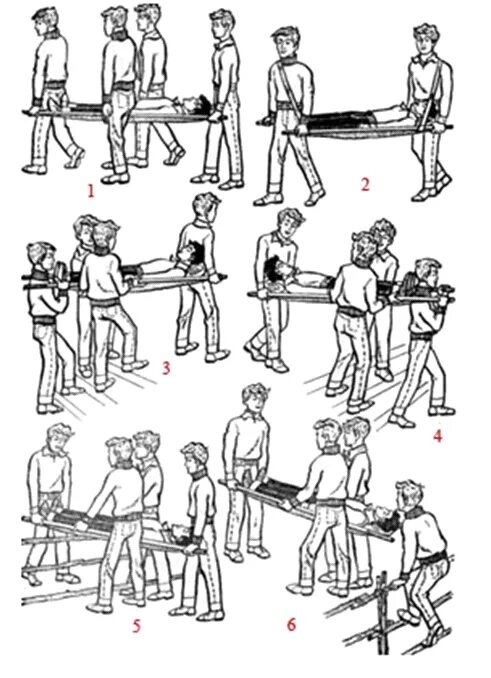 1
2
3
4
5
6