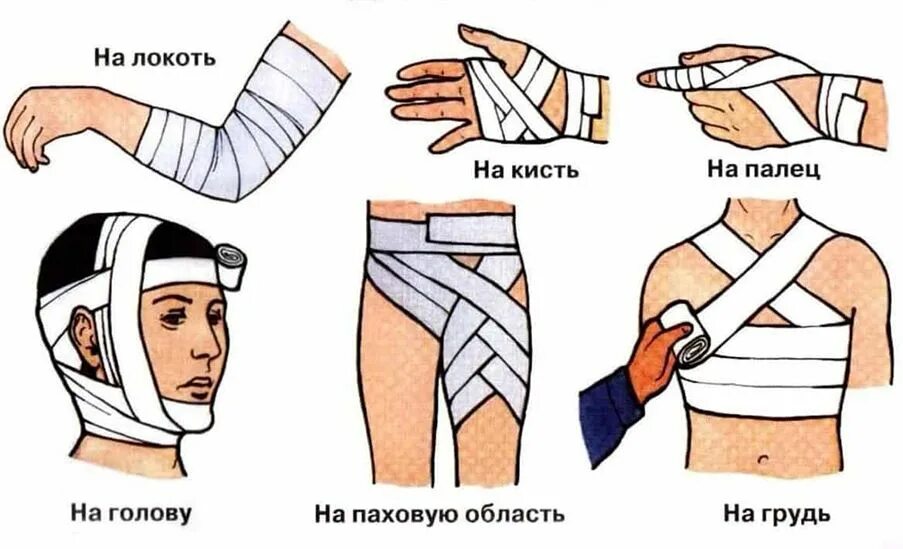 На локоть

На кисть

На палец

На голову

На паховую область

На грудь