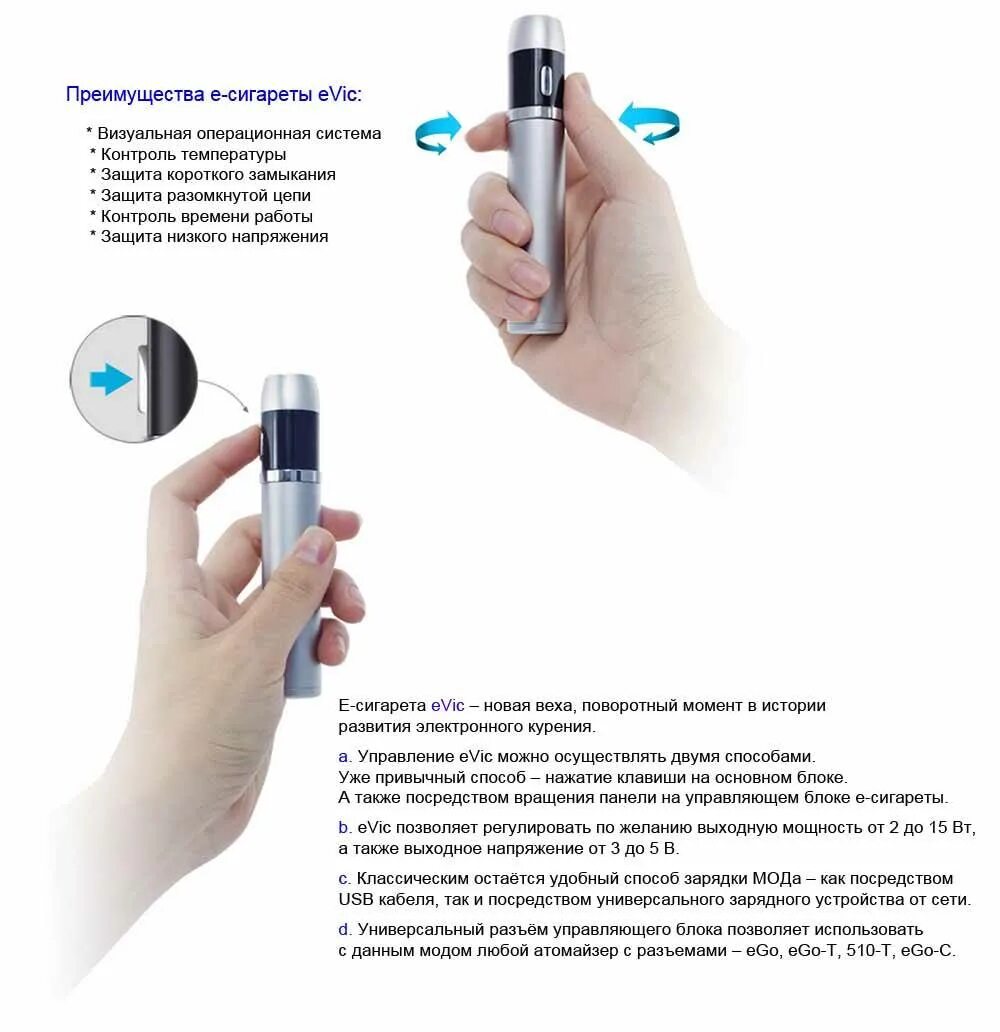 Преимущества е-сигареты eVic:

* Визуальная операционная система
* Контроль температуры
* Защита короткого замыкания
* Защита разомкнутой цепи
* Контроль времени работы
* Защита низкого напряжения

Е-сигарета eVic – новая веха, поворотный момент в истории развития электронного курения.

a. Управление eVic можно осуществлять двумя способами. Уже привычный способ – нажатие клавиши на основном блоке. А также посредством вращения панели на управляющем блоке е-сигареты.

b. eVic позволяет регулировать по желанию выходную мощность от 2 до 15 Вт, а также выходное напряжение от 3 до 5 В.

c. Классическим остаётся удобный способ зарядки МОДа – как посредством USB кабеля, так и посредством универсального зарядного устройства от сети.

d. Универсальный разъём управляющего блока позволяет использовать с данным модом любой атомайзер с разъемами – eGo, eGo-T, 510-T, eGo-C.