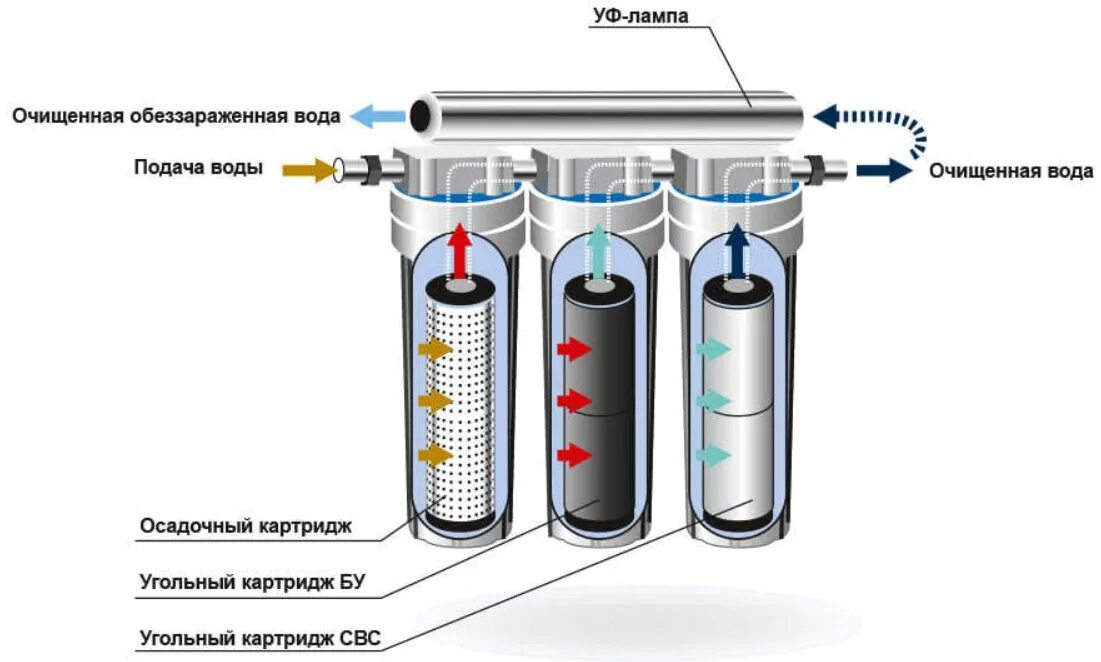 УФ-лампа

Очищенная обеззараженная вода

Подача воды

Очищенная вода

Осадочный картридж

Угольный картридж БУ

Угольный картридж СВС