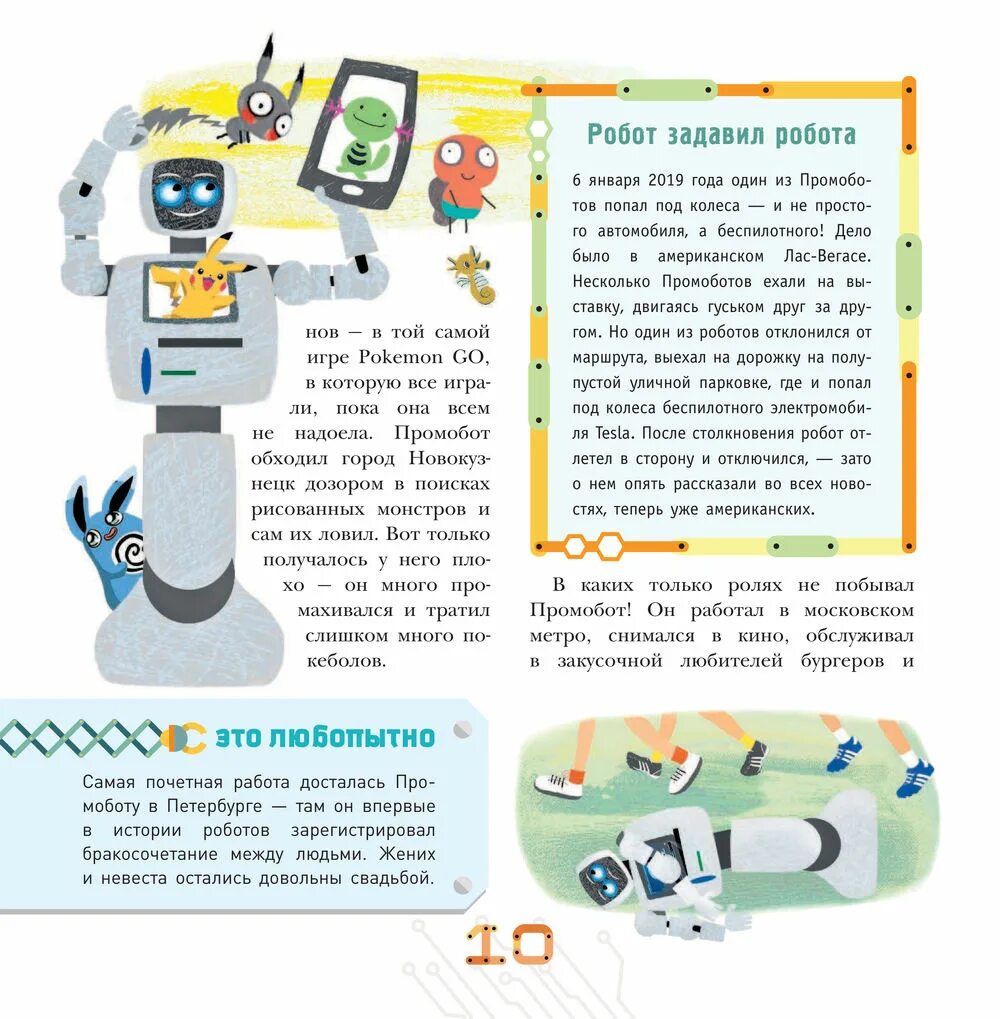 нов — в той самой игре Pokemon GO, в которую все играли, пока она всем не надоела. Промобот обходил город Новокузнецк дозором в поисках рисованных монстров и сам их ловил. Вот только получалось у него плохо — он много промахивался и тратил слишком много покеболов.

Робот задавил робота

6 января 2019 года один из Промоботов попал под колеса — и не простого автомобиля, а беспилотного! Дело было в американском Лас-Вегасе. Несколько Промоботов ехали на выставку, двигаясь гуськом друг за другом. Но один из роботов отклонился от маршрута, выехал на дорожку на полупустой уличной парковке, где и попал под колеса беспилотного электромобиля Tesla. После столкновения робот отлетел в сторону и отключился, — зато о нем опять рассказали во всех новостях, теперь уже американских.

В каких только ролях не побывал Промобот! Он работал в московском метро, снимался в кино, обслуживал в закусочной любителей бургеров и

это любопытно

Самая почетная работа досталась Промоботу в Петербурге — там он впервые в истории роботов зарегистрировал бракосочетание между людьми. Жених и невеста остались довольны свадьбой.

10