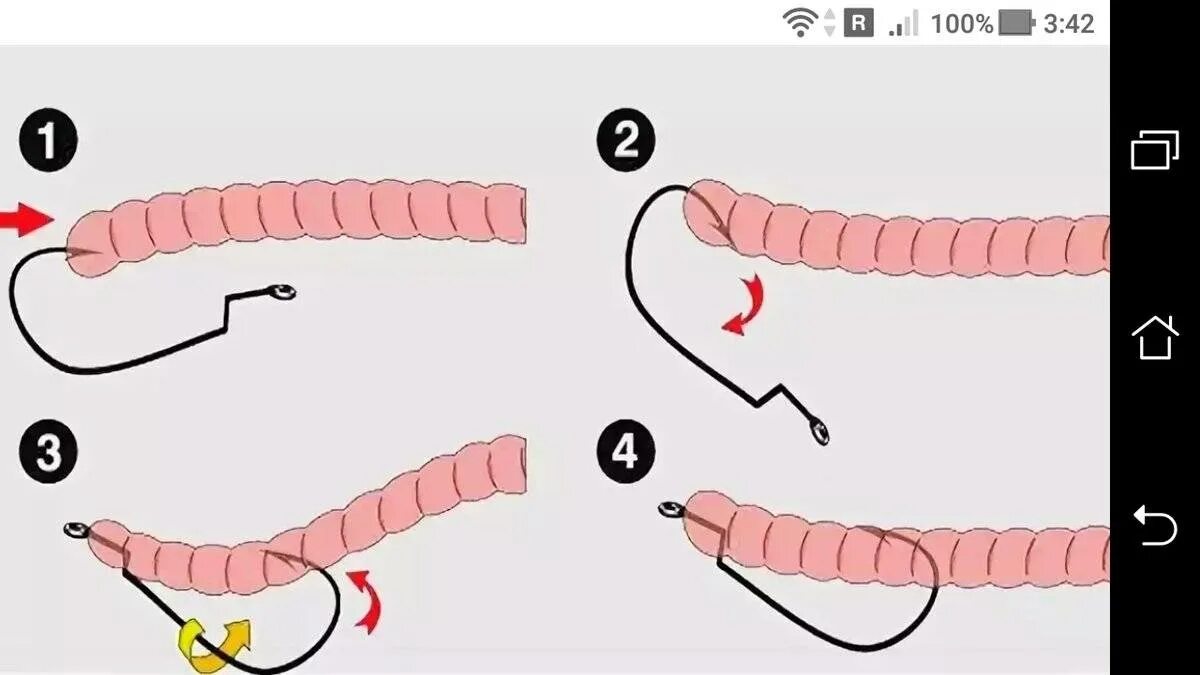 R 100% 3:42

1

2

3

4